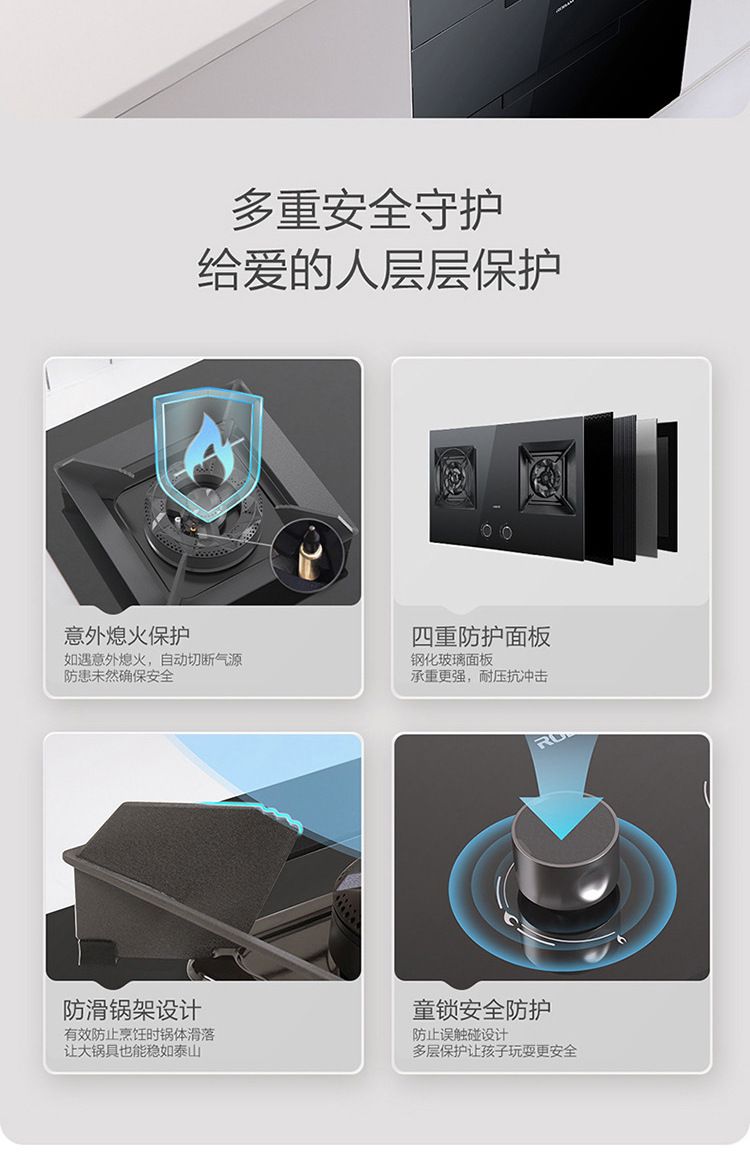 多重安全守护
给爱的人层层保护

意外熄火保护
如遇意外熄火，自动切断气源
防患未然确保安全

四重防护面板
钢化玻璃面板
承重更强，耐压抗冲击

防滑锅架设计
有效防止烹饪时锅体滑落
让大锅具也能稳如泰山

童锁安全防护
防止误触碰设计
多层保护让孩子玩耍更安全