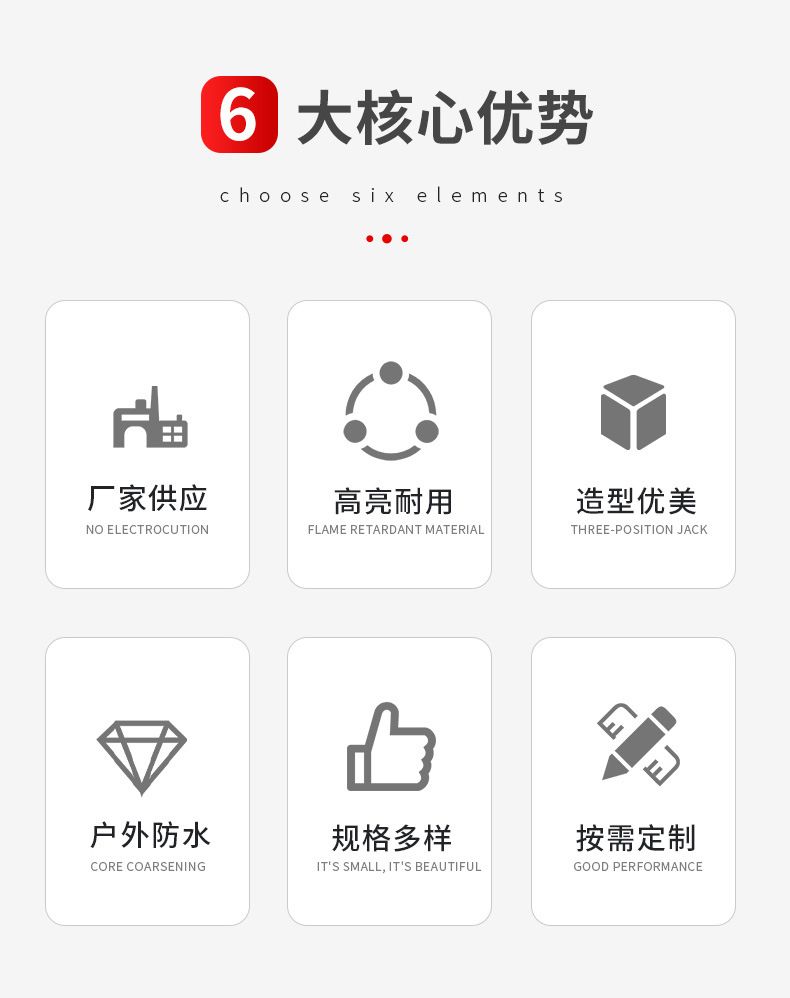 6大核心优势

choose six elements

厂家供应
NO ELECTROCUTION

高亮耐用
FLAME RETARDANT MATERIAL

造型优美
THREE-POSITION JACK

户外防水
CORE COARSENING

规格多样
IT'S SMALL, IT'S BEAUTIFUL

按需定制
GOOD PERFORMANCE