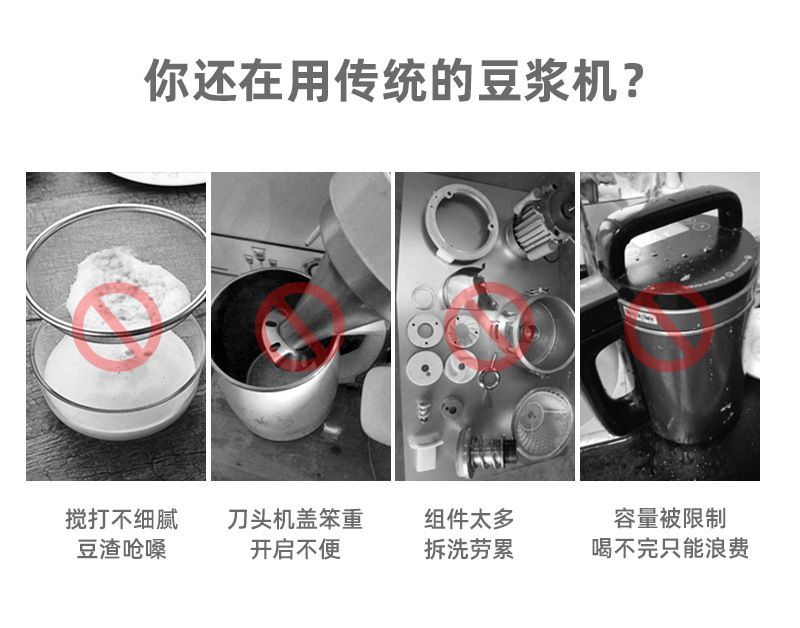 你还在用传统的豆浆机？

搅打不细腻
豆渣呛嗓

刀头机盖笨重
开启不便

组件太多
拆洗劳累

容量被限制
喝不完只能浪费