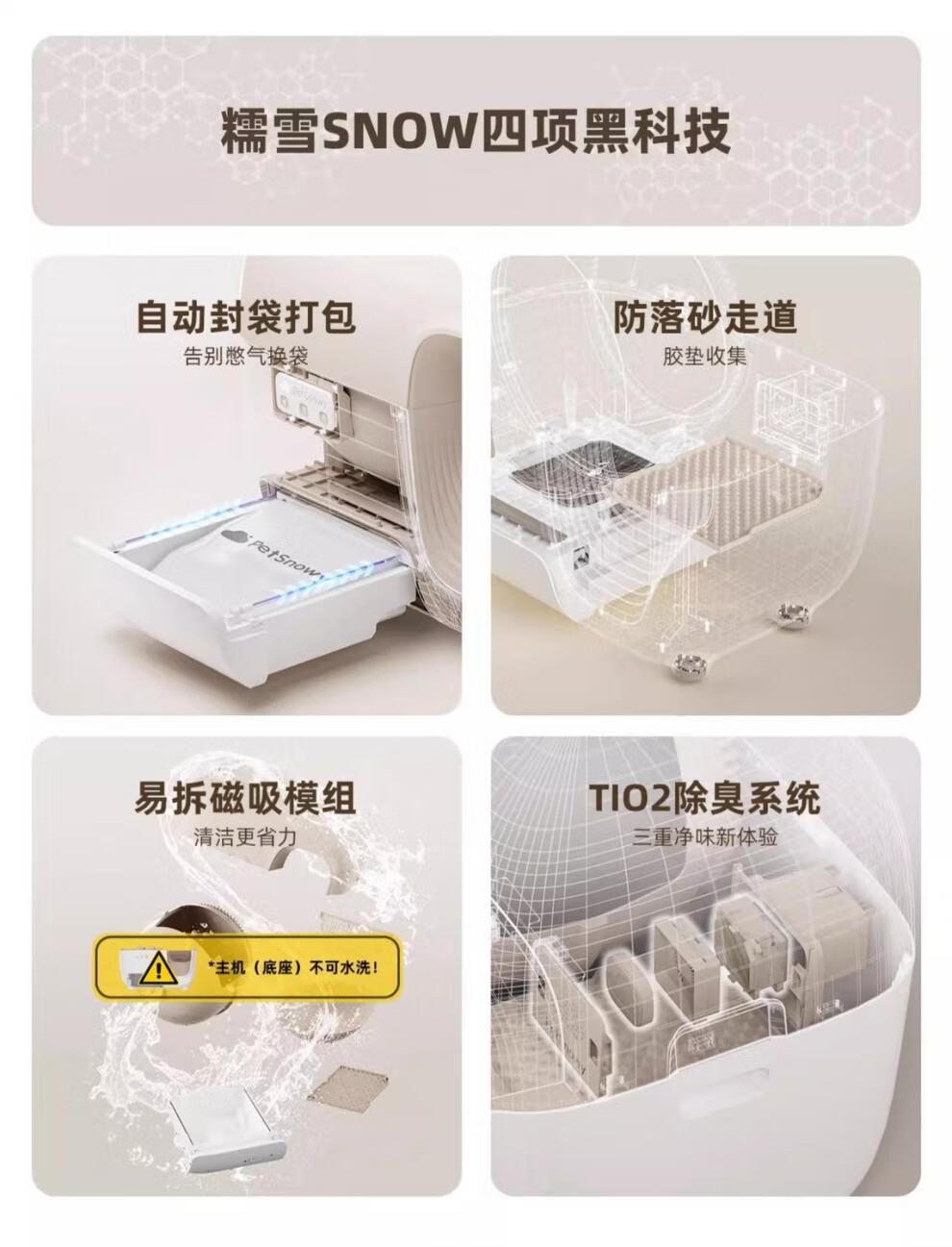 糯雪SNOW四项黑科技

自动封袋打包
告别憋气换袋

petSnow

防落砂走道
胶垫收集

易拆磁吸模组
清洁更省力

*主机（底座）不可水洗！

TIO2除臭系统
三重净味新体验