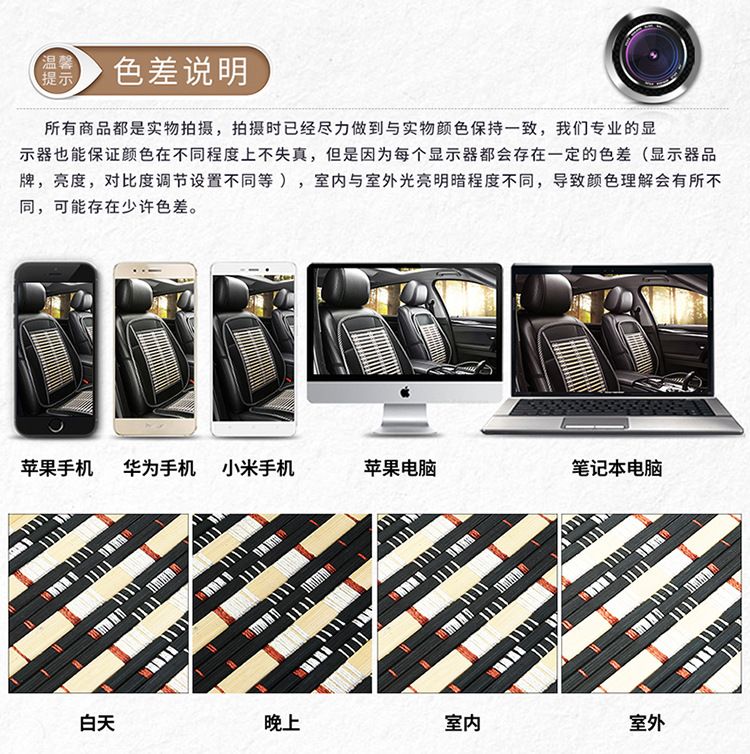 温馨提示 色差说明

所有商品都是实物拍摄，拍摄时已经尽力做到与实物颜色保持一致，我们专业的显示器也能保证颜色在不同程度上不失真，但是因为每个显示器都会存在一定的色差（显示器品牌，亮度，对比度调节设置不同等），室内与室外光亮明暗程度不同，导致颜色理解会有所不同，可能存在少许色差。

苹果手机 华为手机 小米手机 苹果电脑 笔记本电脑

白天 晚上 室内 室外