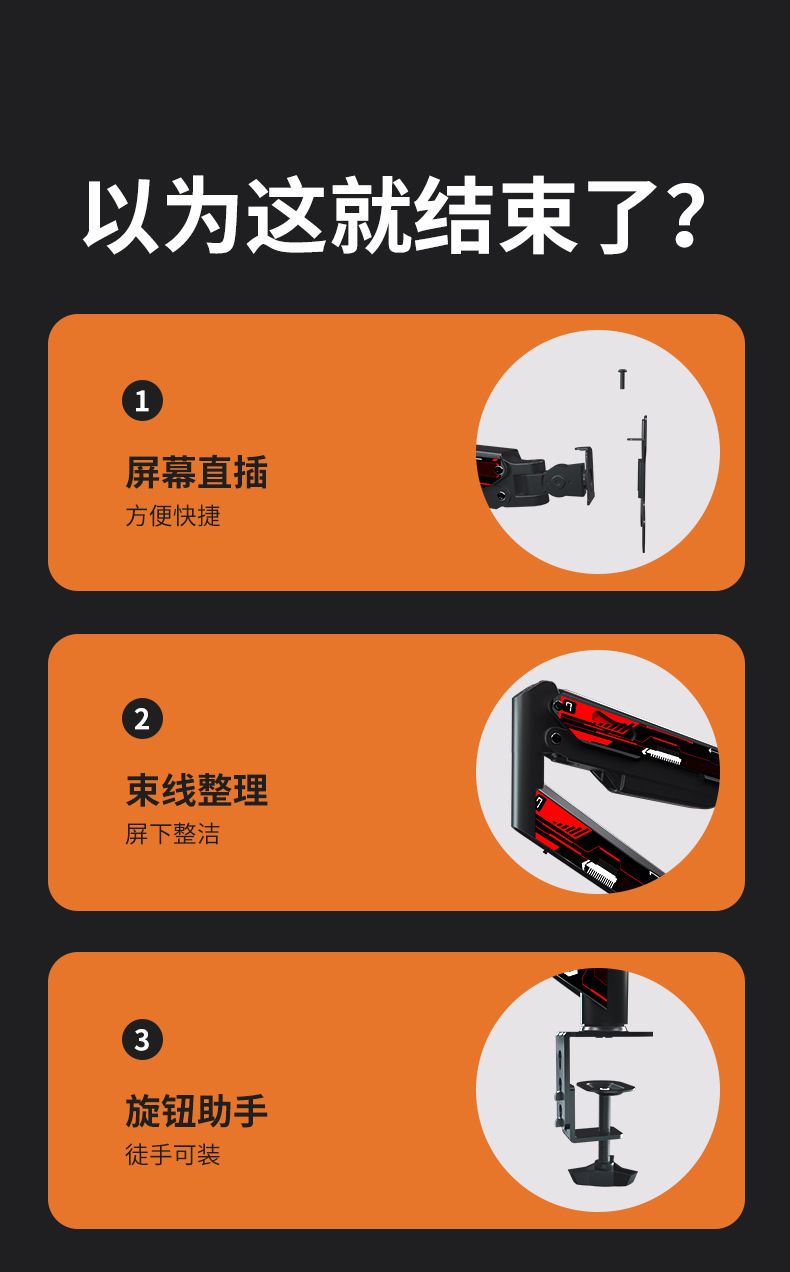 以为这就结束了？

1

屏幕直插

方便快捷

2

束线整理

屏下整洁

3

旋钮助手

徒手可装