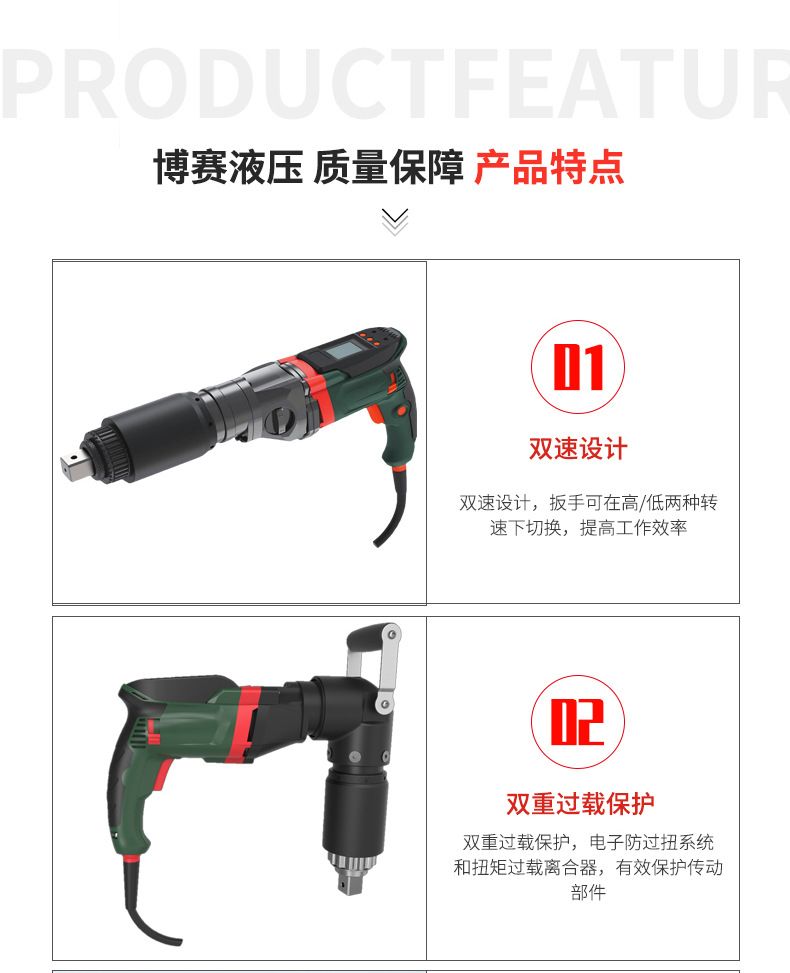 PRODUCTFEATUR

博赛液压 质量保障 产品特点

01

双速设计

双速设计，扳手可在高/低两种转速下切换，提高工作效率

02

双重过载保护

双重过载保护，电子防过扭系统和扭矩过载离合器，有效保护传动部件