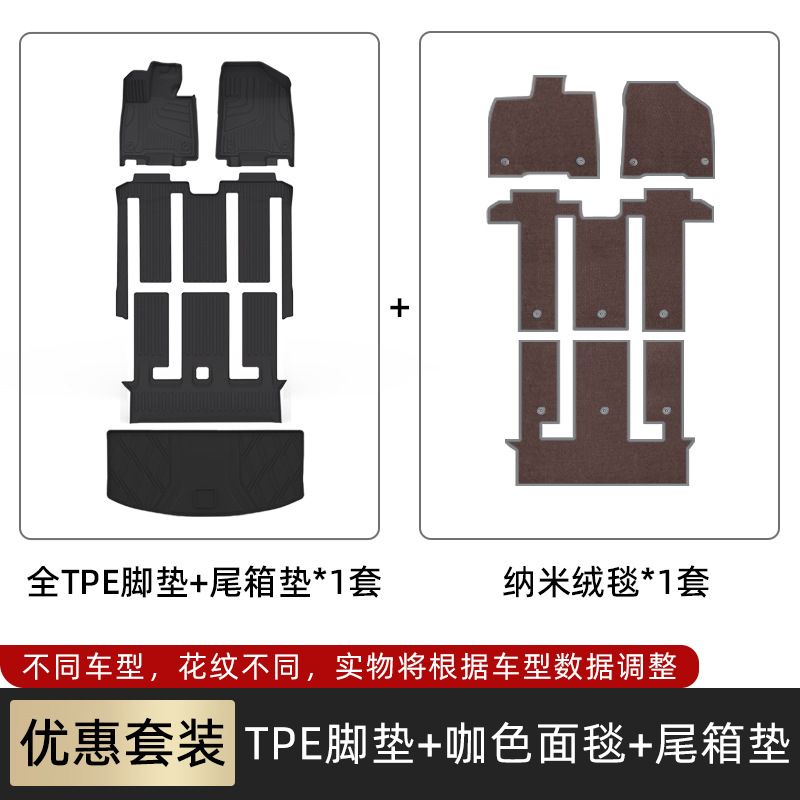 +

全TPE脚垫+尾箱垫*1套

纳米绒毯*1套

不同车型，花纹不同，实物将根据车型数据调整

优惠套装

TPE脚垫+咖色面毯+尾箱垫