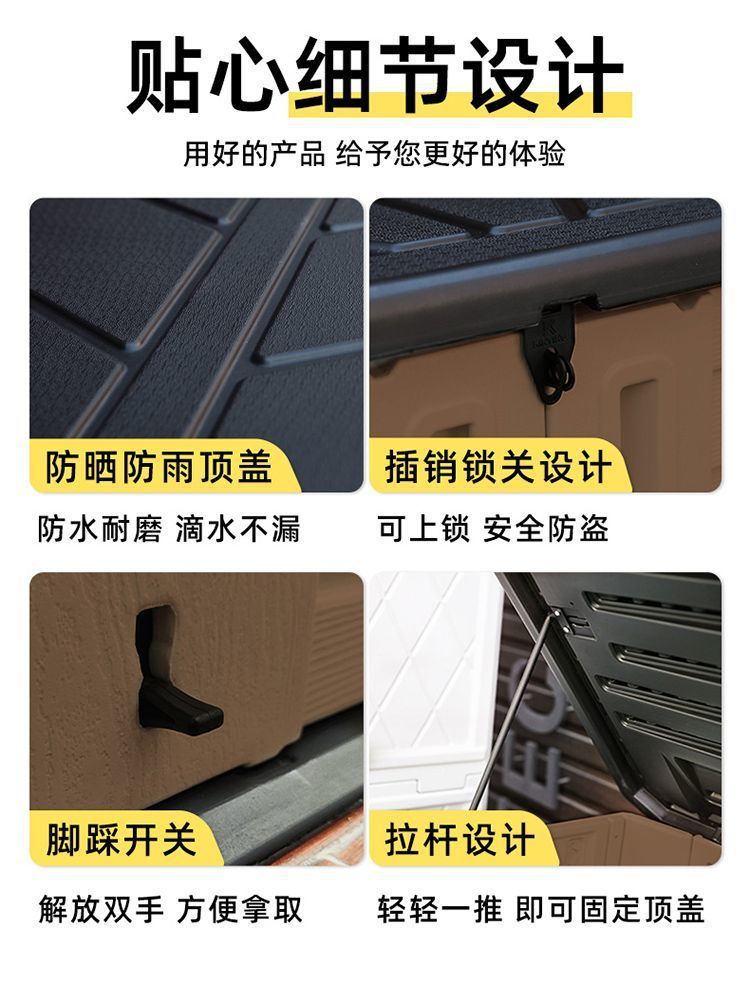 贴心细节设计

用好的产品 给予您更好的体验

防晒防雨顶盖

防水耐磨 滴水不漏

插销锁关设计

可上锁 安全防盗

脚踩开关

解放双手 方便拿取

拉杆设计

轻轻一推 即可固定顶盖