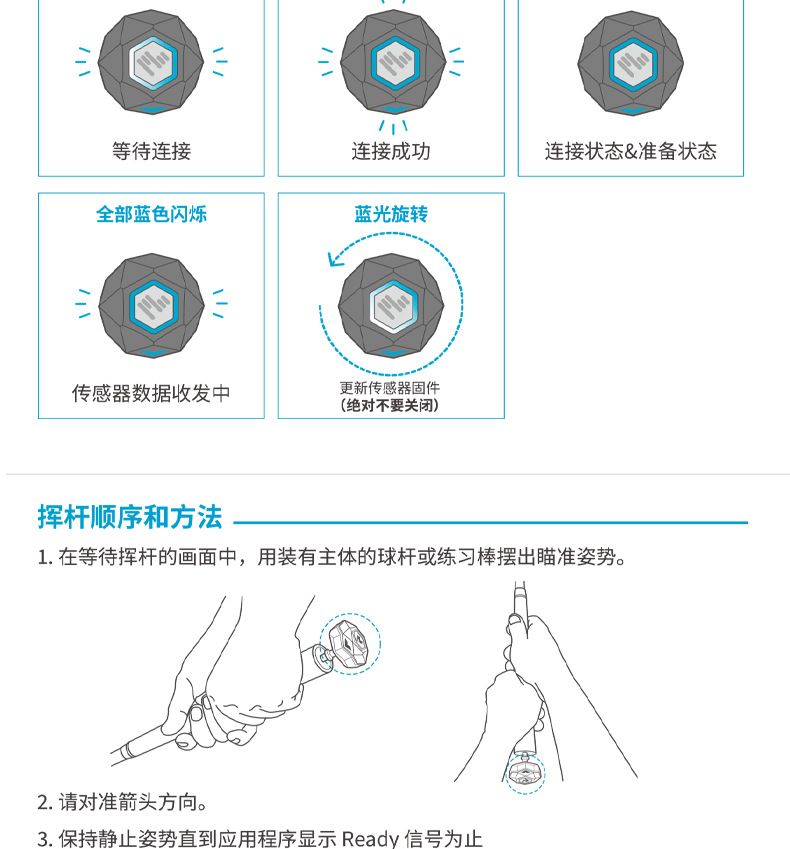 等待连接

连接成功

连接状态&准备状态

全部蓝色闪烁

传感器数据收发中

蓝光旋转

更新传感器固件
(绝对不要关闭)

挥杆顺序和方法

1. 在等待挥杆的画面中，用装有主体的球杆或练习棒摆出瞄准姿势。

2. 请对准箭头方向。

3. 保持静止姿势直到应用程序显示 Ready 信号为止