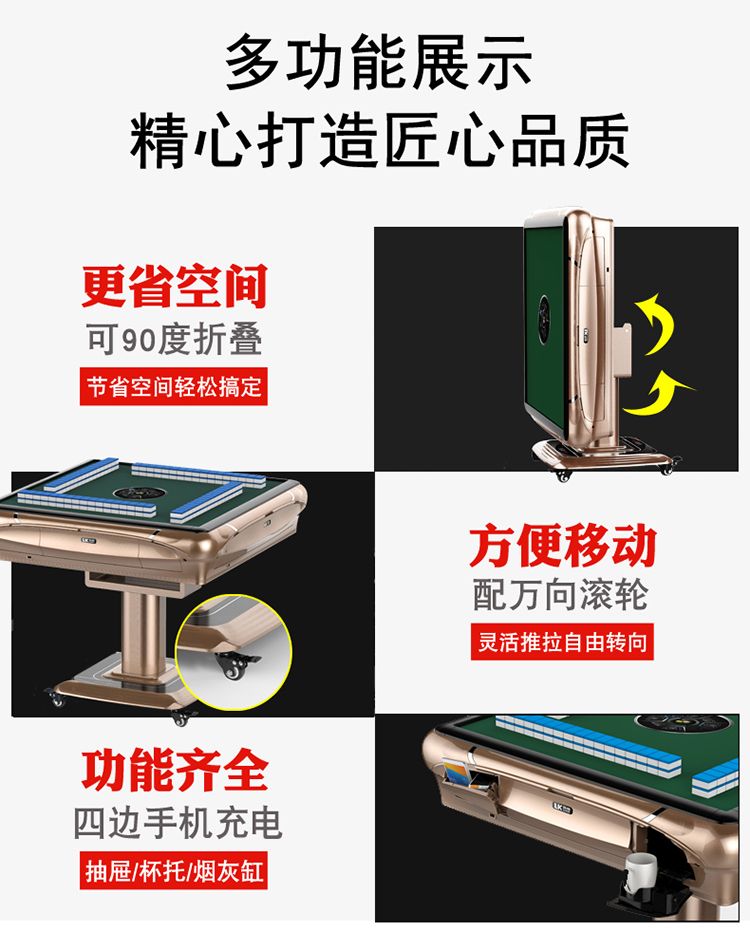 多功能展示
精心打造匠心品质

更省空间
可90度折叠
节省空间轻松搞定

方便移动
配万向滚轮
灵活推拉自由转向

功能齐全
四边手机充电
抽屉/杯托/烟灰缸