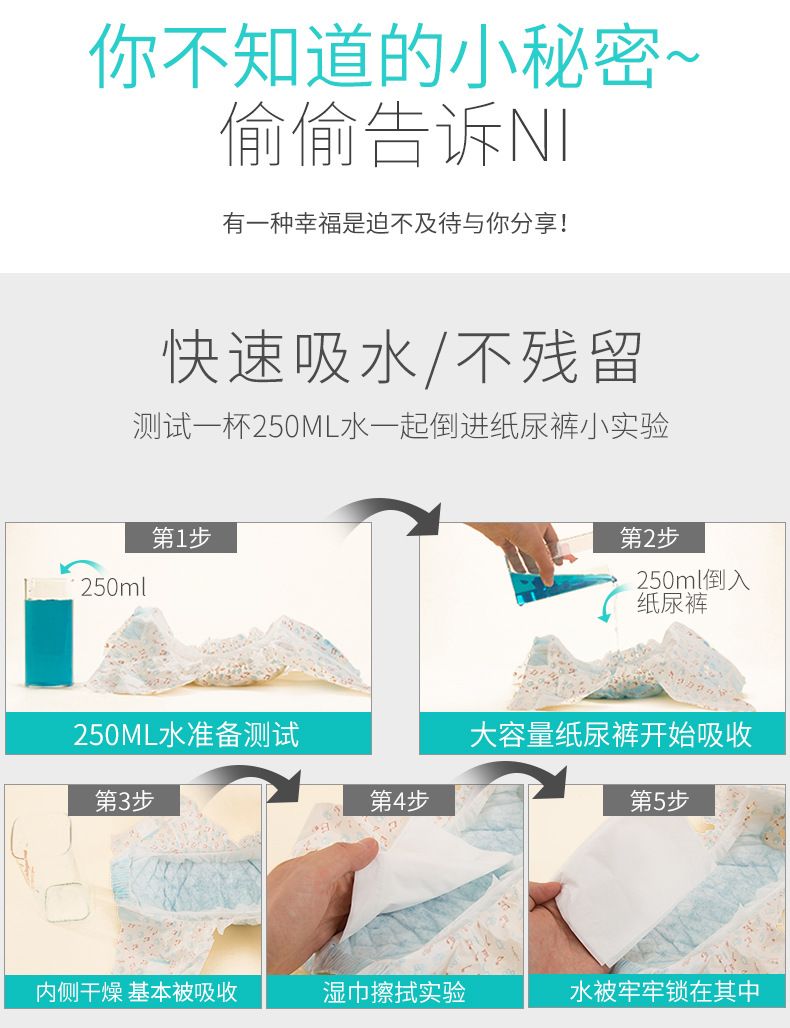 你不知道的小秘密~
偷偷告诉NI

有一种幸福是迫不及待与你分享！

快速吸水/不残留
测试一杯250ML水一起倒进纸尿裤小实验

第1步
250ml
250ML水准备测试

第2步
250ml倒入纸尿裤
大容量纸尿裤开始吸收

第3步
内侧干燥 基本被吸收

第4步
湿巾擦拭实验

第5步
水被牢牢锁在其中