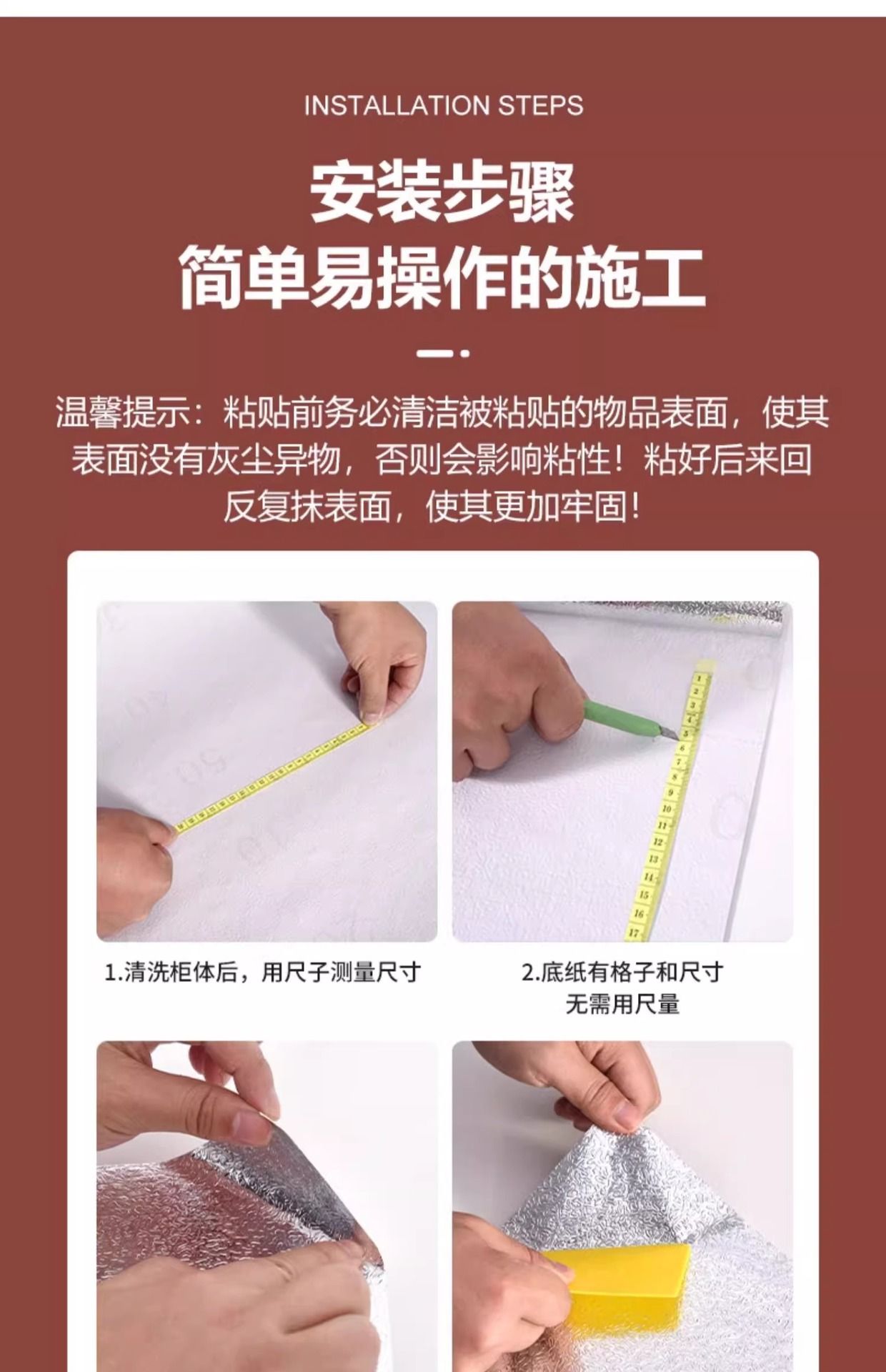 INSTALLATION STEPS

安装步骤
简单易操作的施工

温馨提示：粘贴前务必清洁被粘贴的物品表面，使其表面没有灰尘异物，否则会影响粘性！粘好后来回反复抹表面，使其更加牢固！

1.清洗柜体后，用尺子测量尺寸

2.底纸有格子和尺寸
无需用尺量