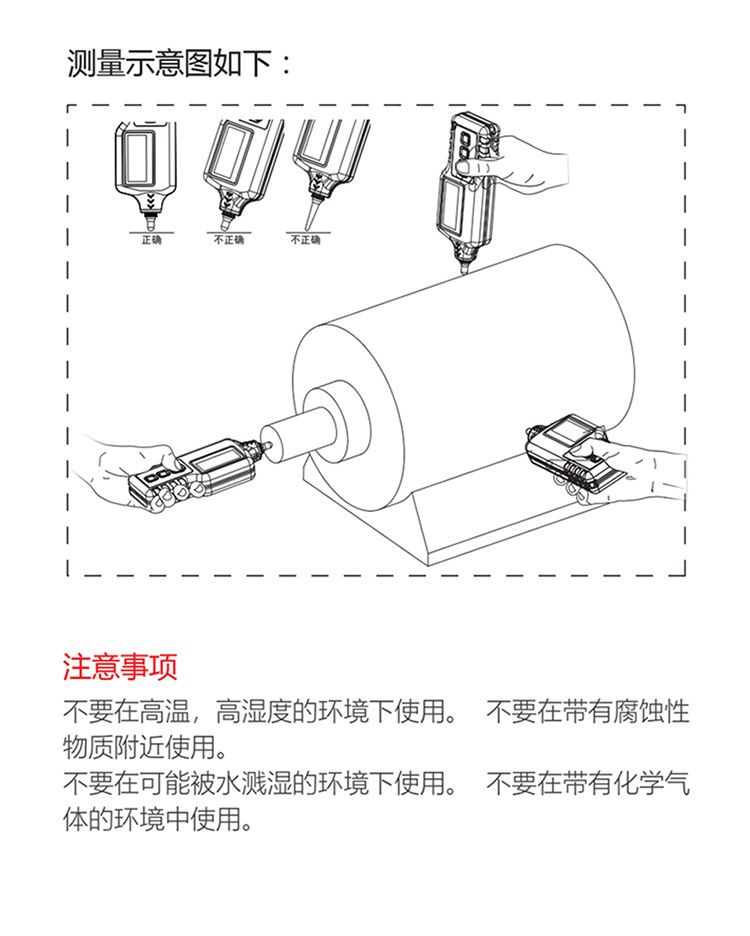 测量示意图如下：

正确

不正确

不正确

注意事项

不要在高温，高湿度的环境下使用。 不要在带有腐蚀性物质附近使用。

不要在可能被水溅湿的环境下使用。 不要在带有化学气体的环境中使用。