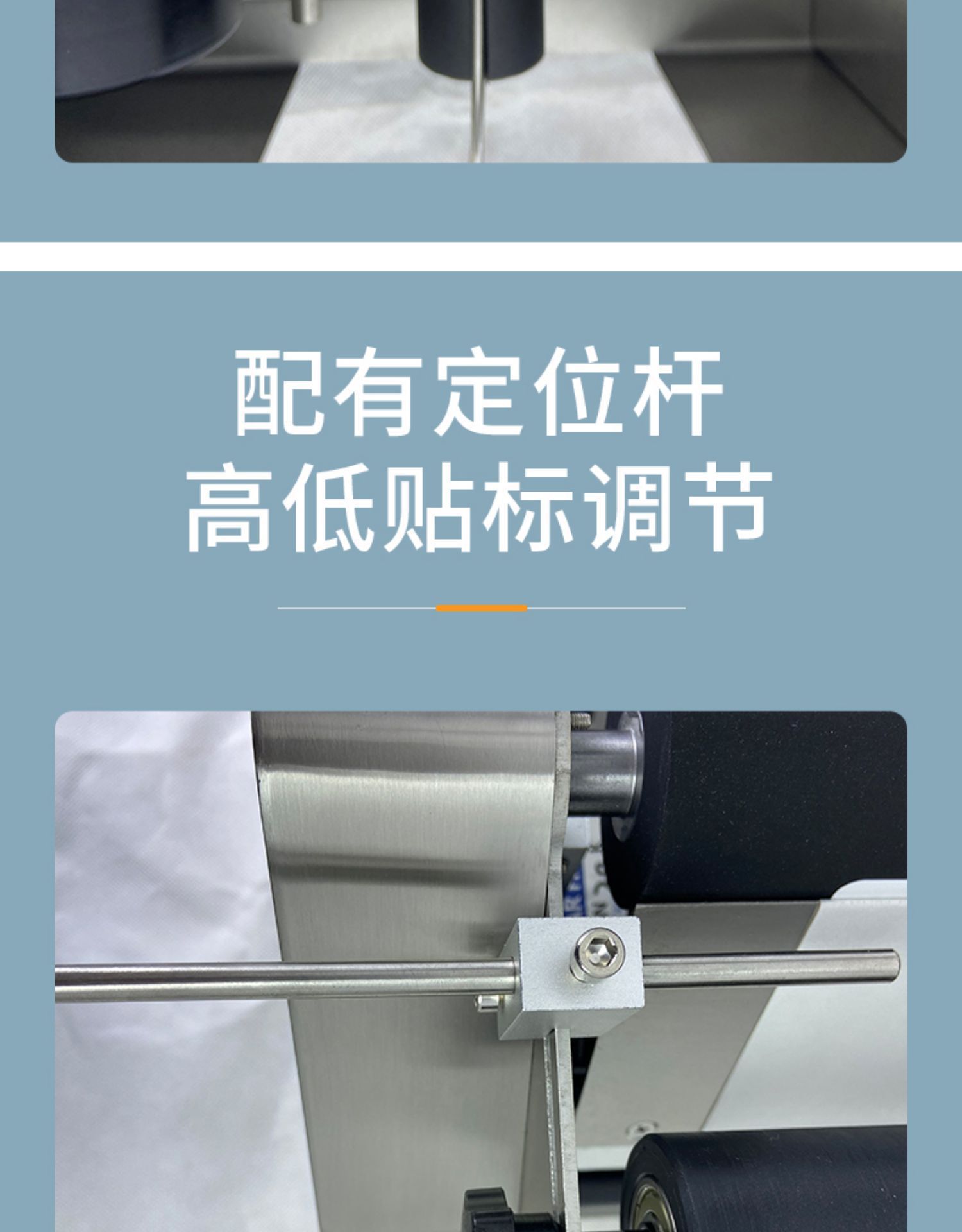 配有定位杆
高低贴标调节