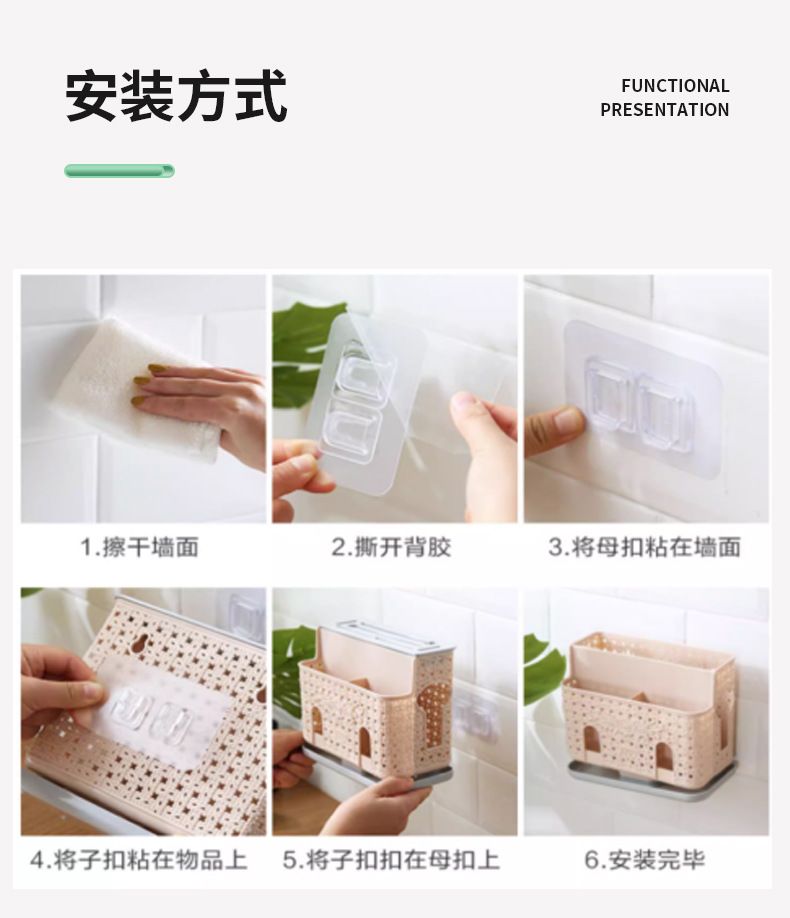 安装方式

FUNCTIONAL PRESENTATION

1.擦干墙面

2.撕开背胶

3.将母扣粘在墙面

4.将子扣粘在物品上

5.将子扣扣在母扣上

6.安装完毕