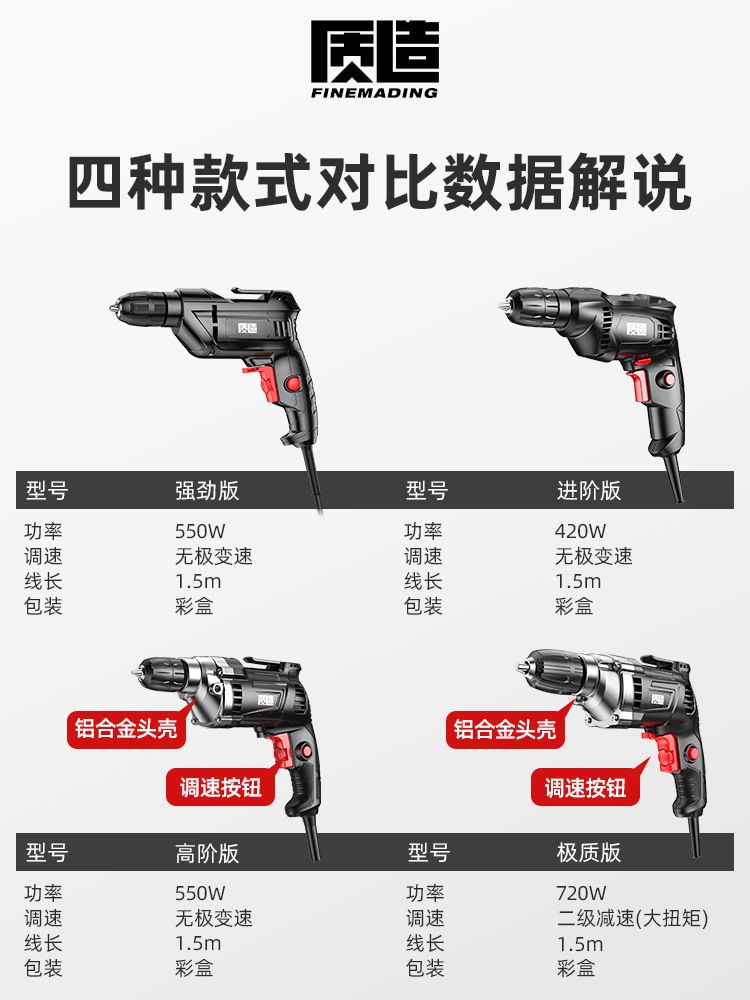 质造
FINEMADING

四种款式对比数据解说

质造

| 型号 | 强劲版 |
|---|---|
| 功率 | 550W |
| 调速 | 无极变速 |
| 线长 | 1.5m |
| 包装 | 彩盒 |

质造

| 型号 | 进阶版 |
|---|---|
| 功率 | 420W |
| 调速 | 无极变速 |
| 线长 | 1.5m |
| 包装 | 彩盒 |

铝合金头壳
调速按钮

| 型号 | 高阶版 |
|---|---|
| 功率 | 550W |
| 调速 | 无极变速 |
| 线长 | 1.5m |
| 包装 | 彩盒 |

铝合金头壳
调速按钮

| 型号 | 极质版 |
|---|---|
| 功率 | 720W |
| 调速 | 二级减速(大扭矩) |
| 线长 | 1.5m |
| 包装 | 彩盒 |