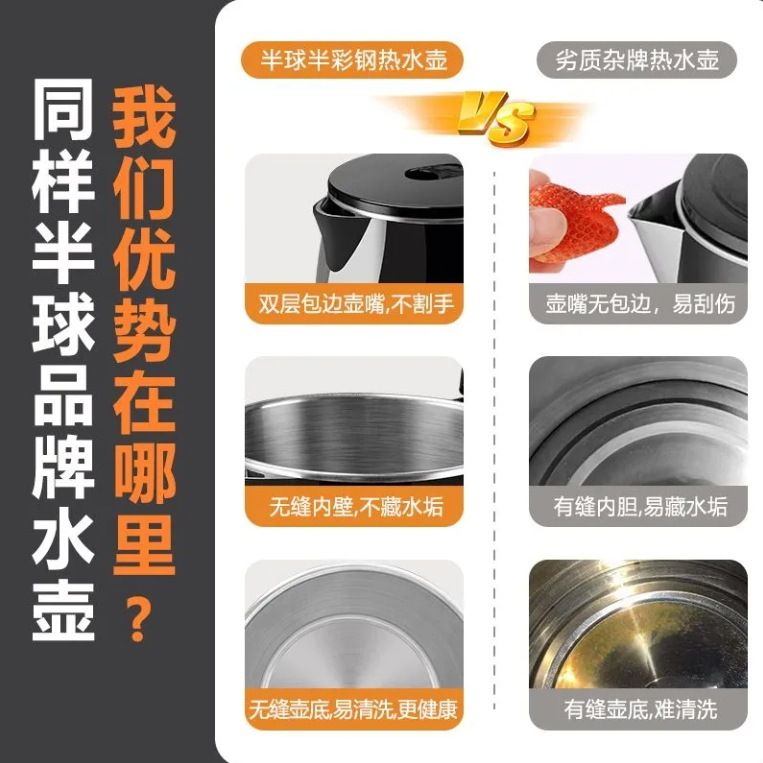 同样半球品牌水壶

我们优势在哪里？

半球半彩钢热水壶

VS

劣质杂牌热水壶

双层包边壶嘴,不割手

壶嘴无包边，易刮伤

无缝内壁,不藏水垢

有缝内胆,易藏水垢

无缝壶底,易清洗,更健康

有缝壶底,难清洗