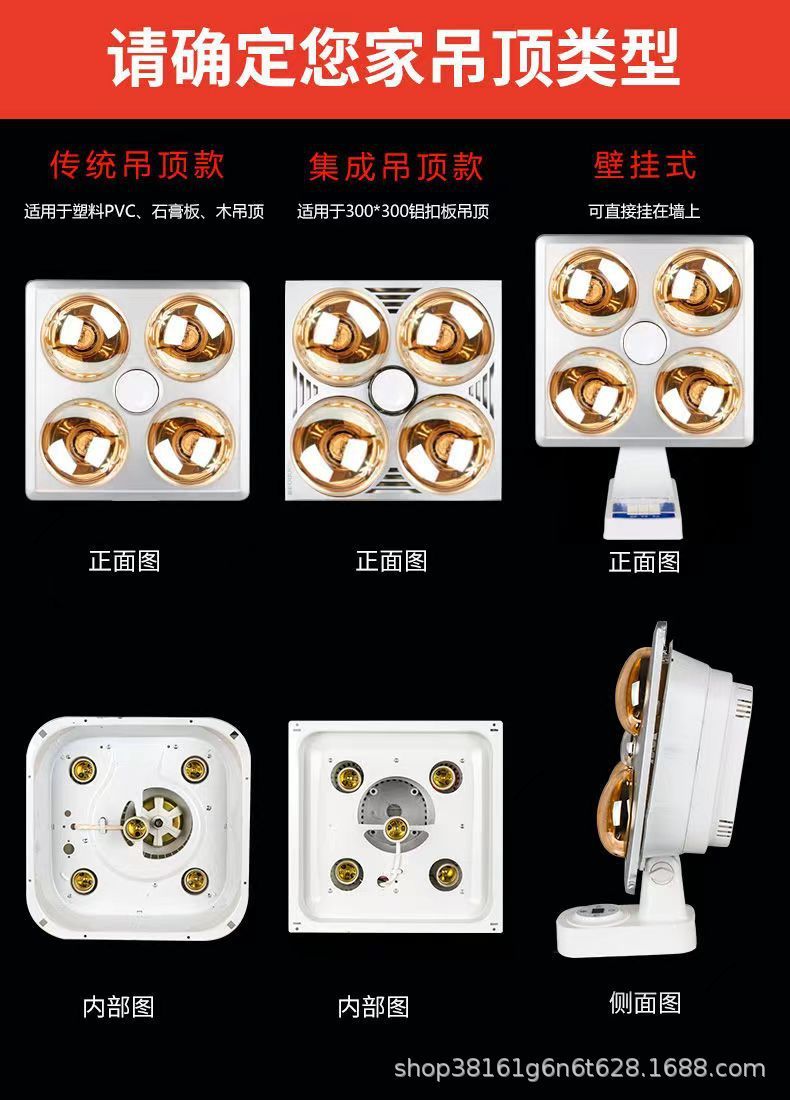 请确定您家吊顶类型

传统吊顶款
适用于塑料PVC、石膏板、木吊顶

集成吊顶款
适用于300*300铝扣板吊顶

壁挂式
可直接挂在墙上

正面图

正面图

正面图

内部图

内部图

侧面图

shop38161g6n6t628.1688.com