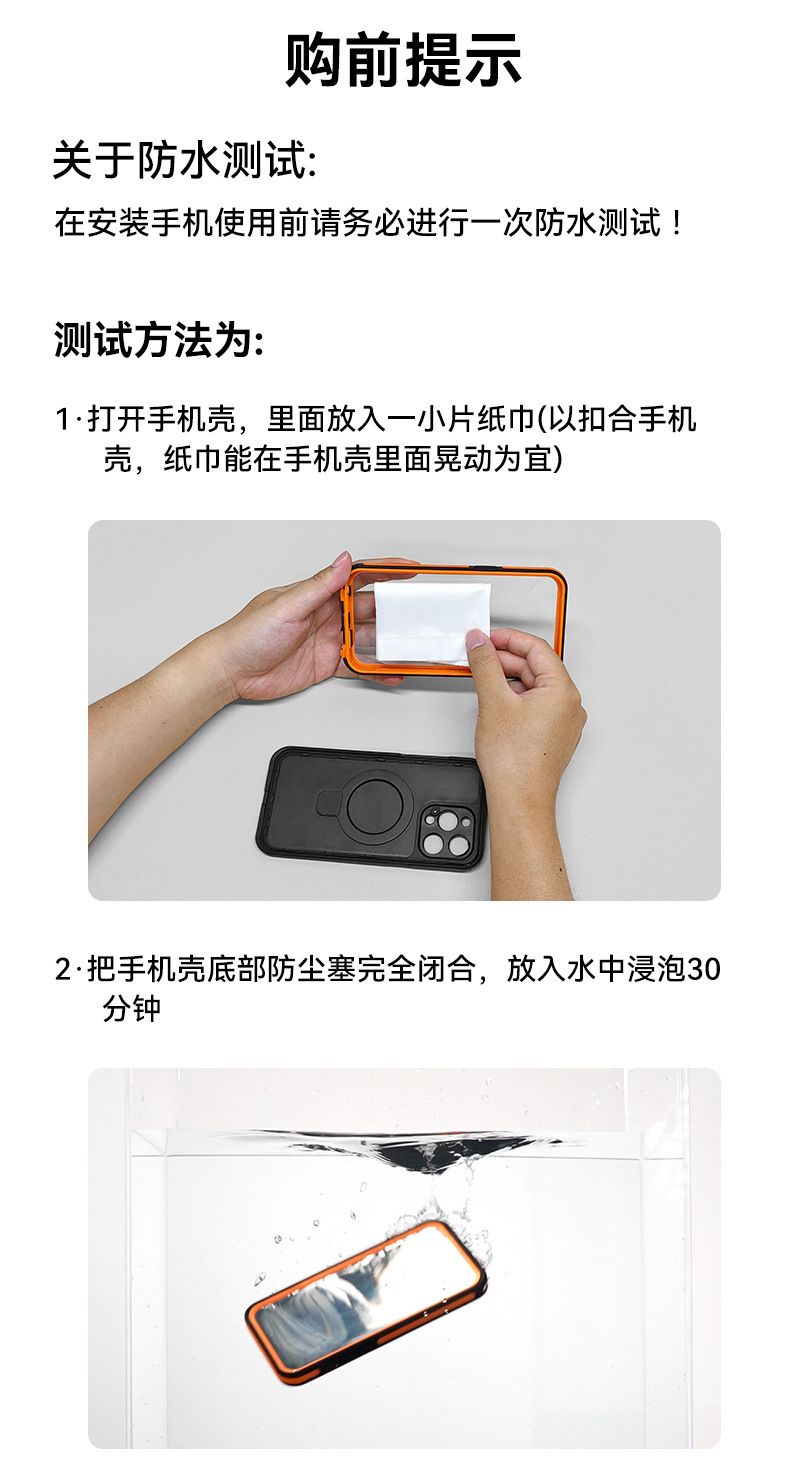 购前提示

关于防水测试:

在安装手机使用前请务必进行一次防水测试！

测试方法为:

1·打开手机壳，里面放入一小片纸巾(以扣合手机壳，纸巾能在手机壳里面晃动为宜)

2·把手机壳底部防尘塞完全闭合，放入水中浸泡30分钟