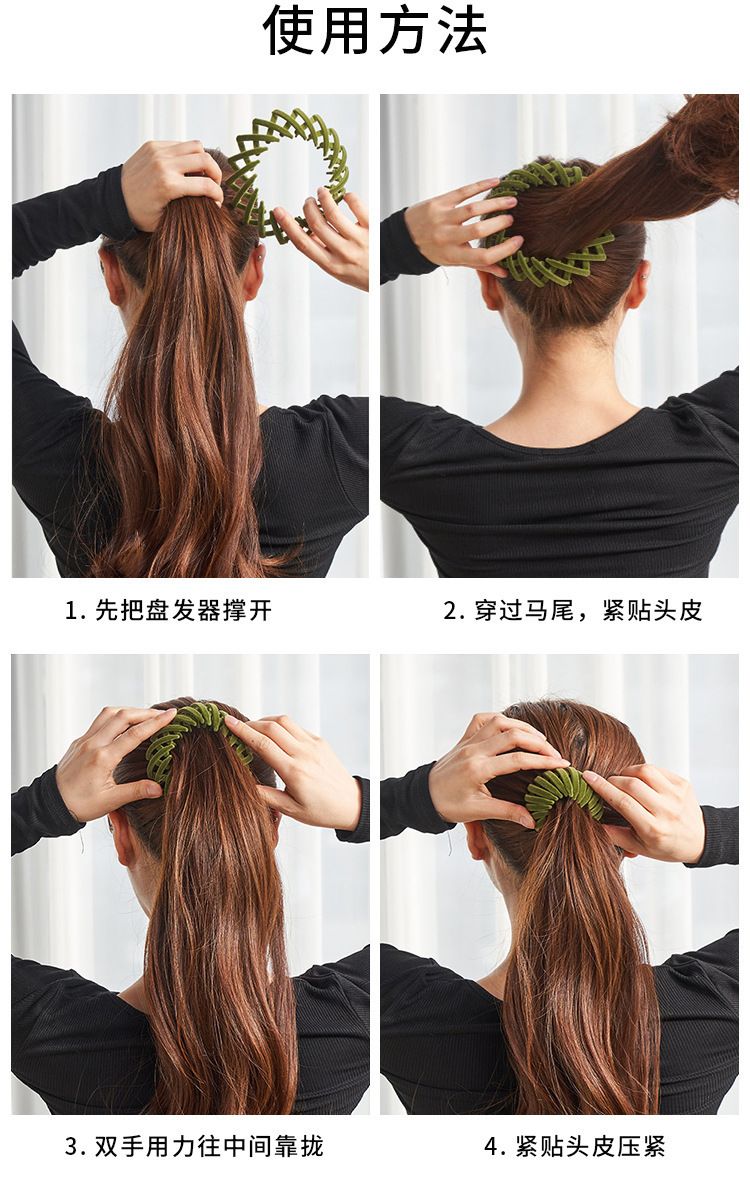 使用方法

1. 先把盘发器撑开

2. 穿过马尾，紧贴头皮

3. 双手用力往中间靠拢

4. 紧贴头皮压紧