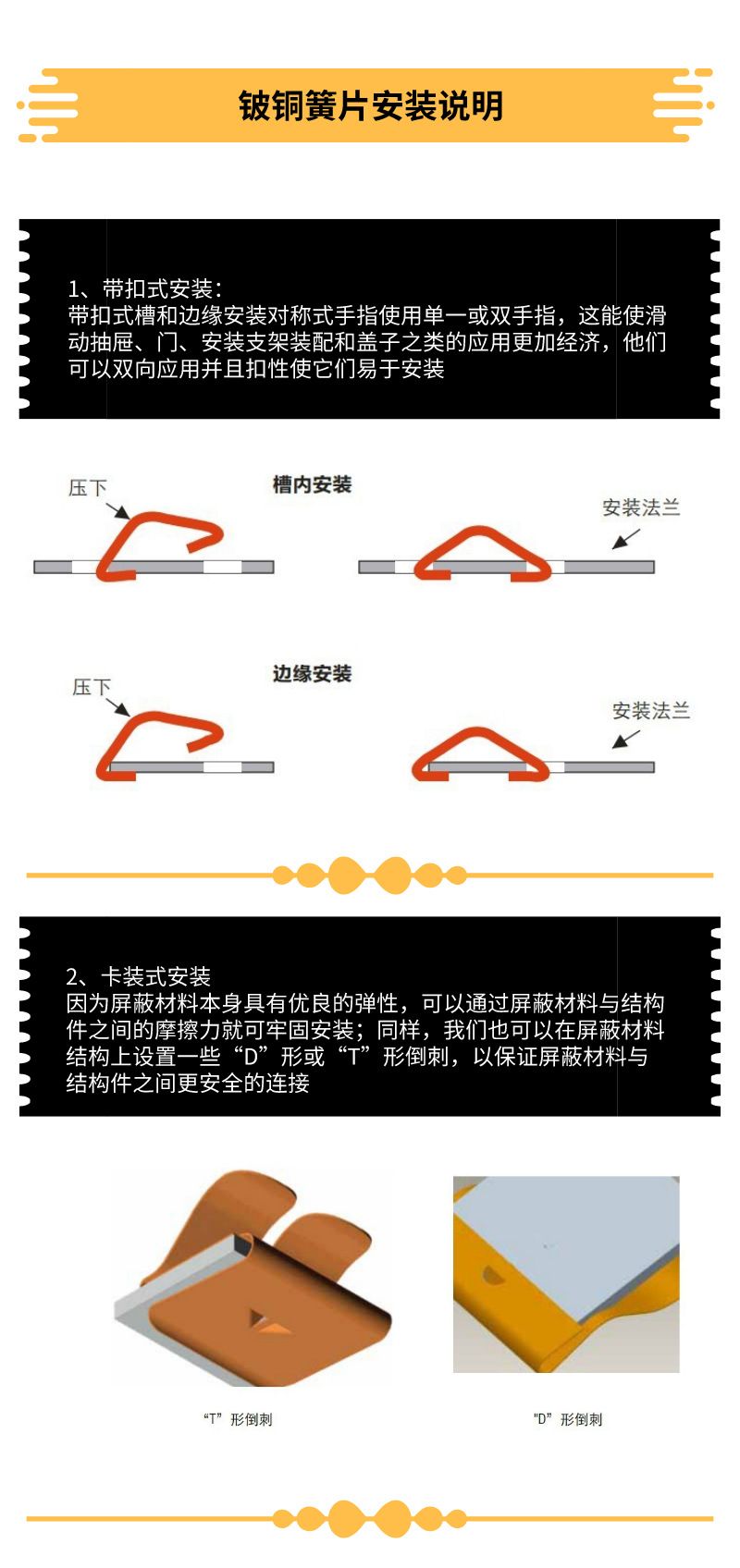 铍铜簧片安装说明

1、带扣式安装：
带扣式槽和边缘安装对称式手指使用单一或双手指，这能使滑动抽屉、门、安装支架装配和盖子之类的应用更加经济，他们可以双向应用并且扣性使它们易于安装

压下

槽内安装

安装法兰

压下

边缘安装

安装法兰

2、卡装式安装
因为屏蔽材料本身具有优良的弹性，可以通过屏蔽材料与结构件之间的摩擦力就可牢固安装；同样，我们也可以在屏蔽材料结构上设置一些“D”形或“T”形倒刺，以保证屏蔽材料与结构件之间更安全的连接

“T”形倒刺

“D”形倒刺