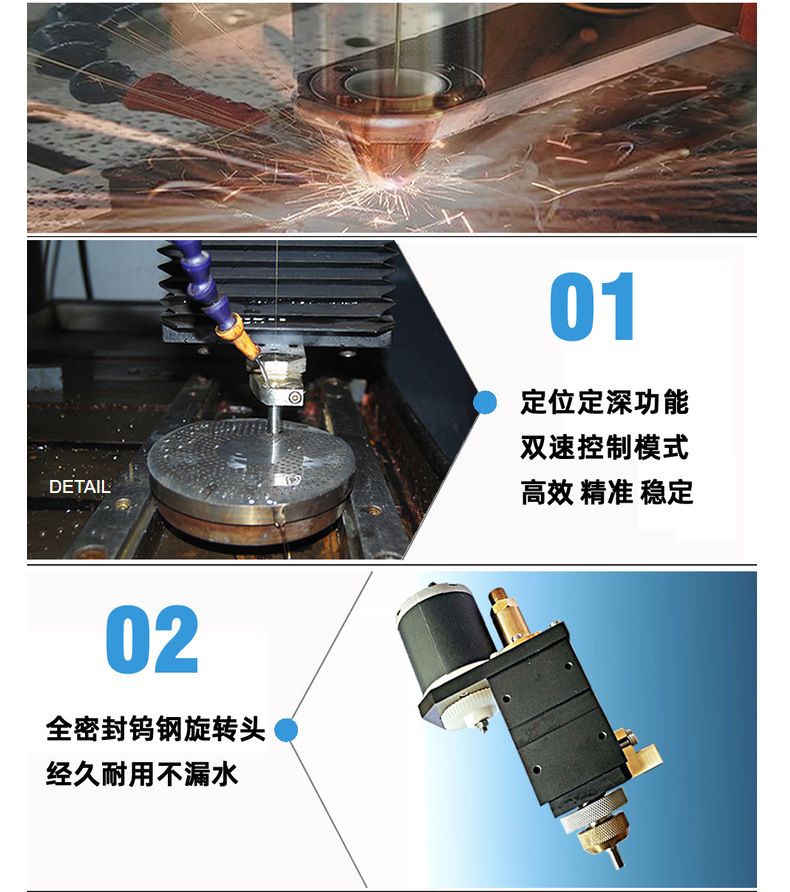 DETAIL

01

定位定深功能
双速控制模式
高效 精准 稳定

02

全密封钨钢旋转头
经久耐用不漏水