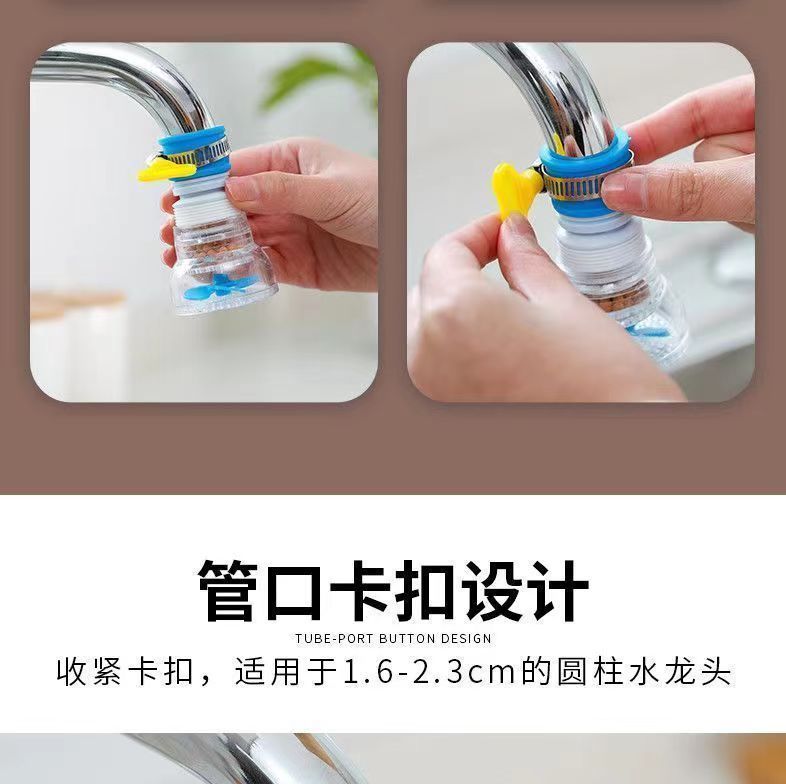 管口卡扣设计

TUBE-PORT BUTTON DESIGN

收紧卡扣，适用于1.6-2.3cm的圆柱水龙头