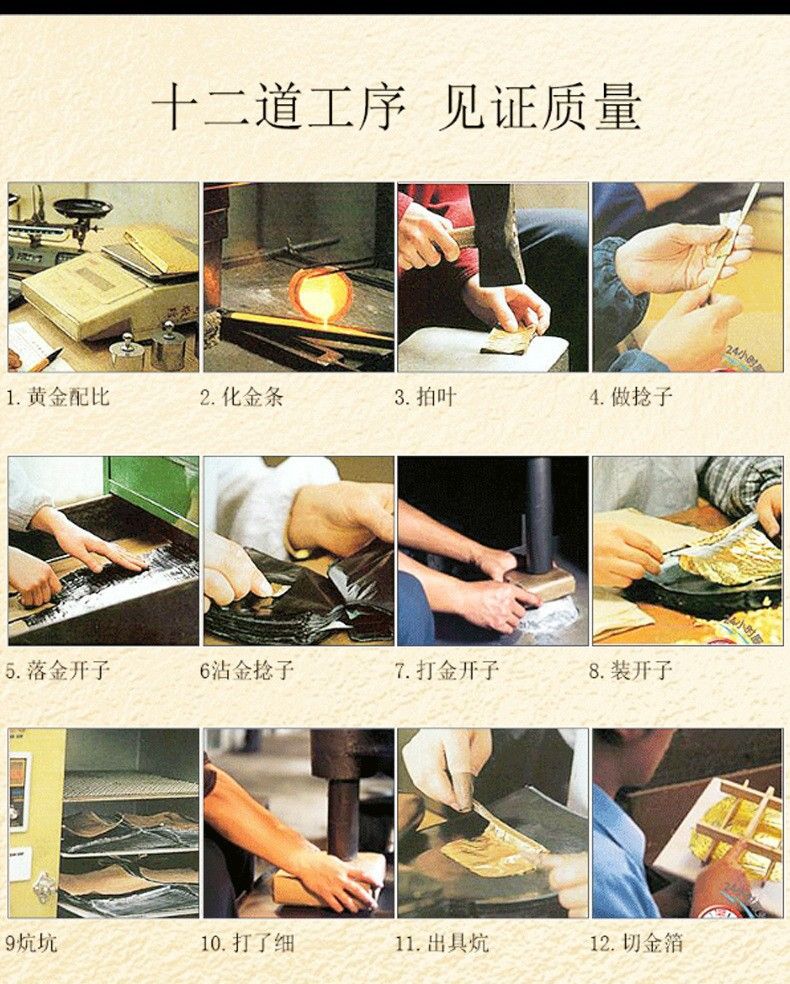 十二道工序 见证质量

1. 黄金配比

2. 化金条

3. 拍叶

4. 做捻子

5. 落金开子

6沾金捻子

7. 打金开子

8. 装开子

9炕坑

10. 打了细

11. 出具炕

12. 切金箔