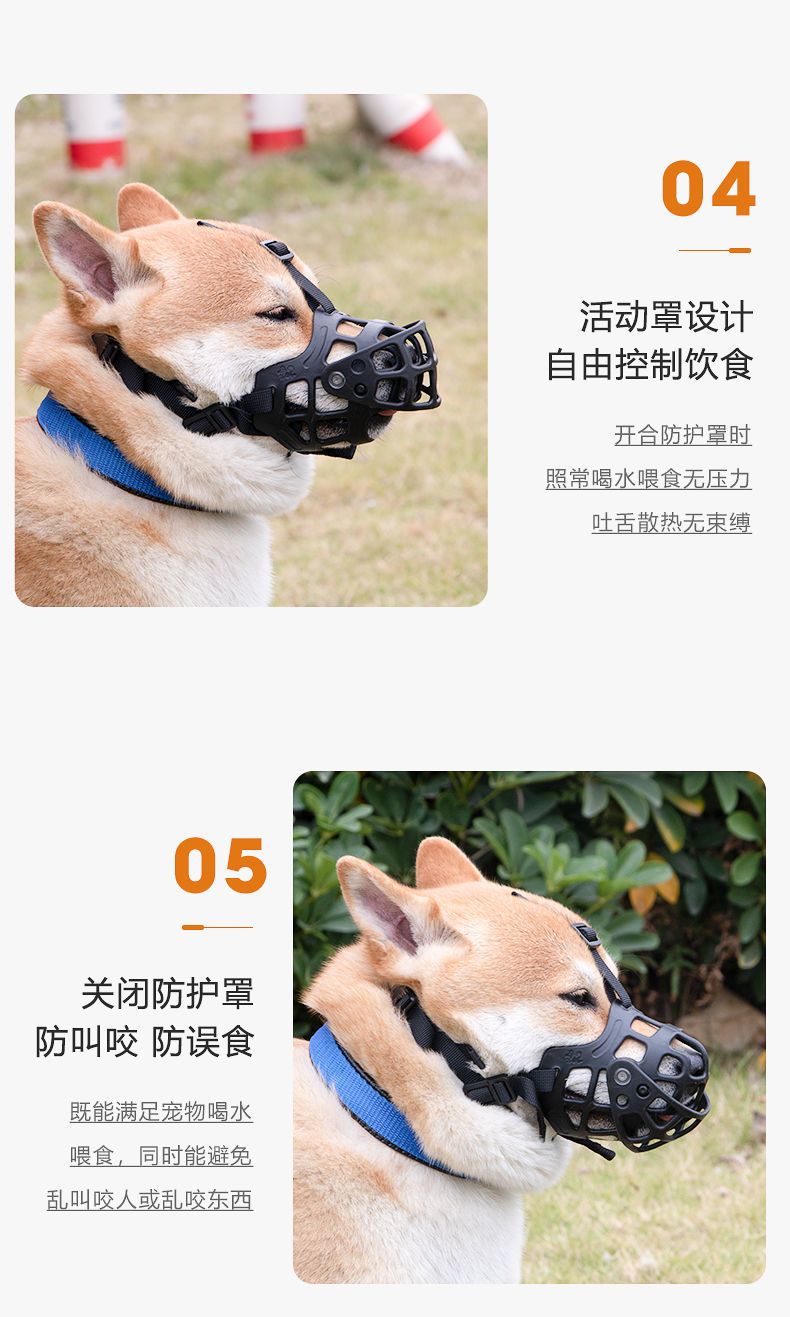 04

活动罩设计
自由控制饮食

开合防护罩时
照常喝水喂食无压力
吐舌散热无束缚

05

关闭防护罩
防叫咬 防误食

既能满足宠物喝水
喂食，同时能避免
乱叫咬人或乱咬东西