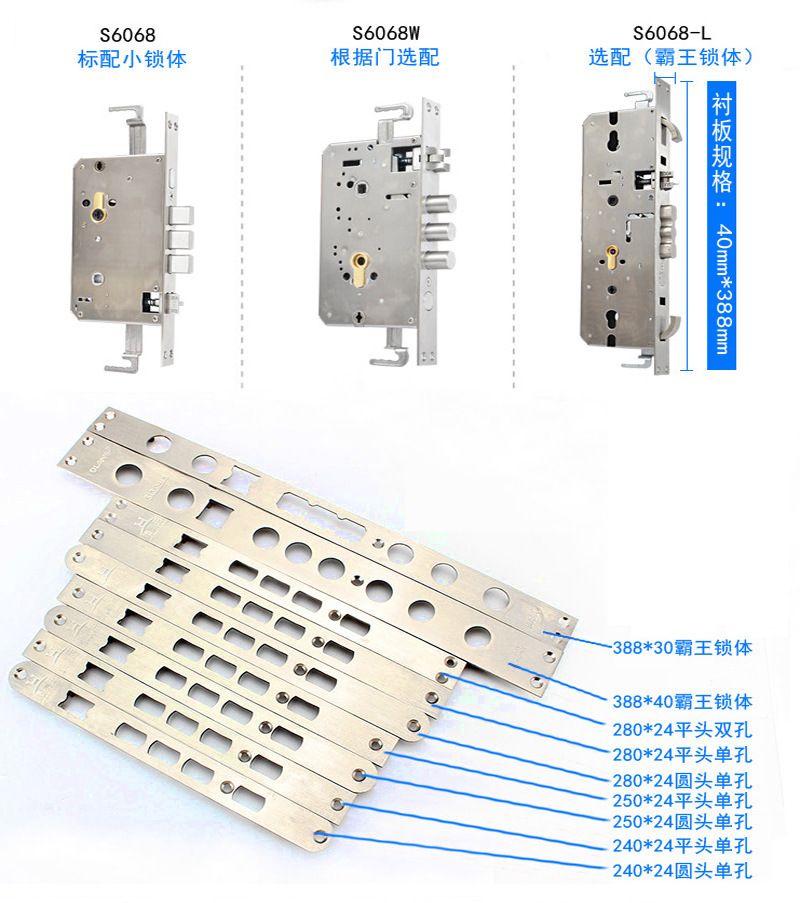 S6068
标配小锁体

S6068W
根据门选配

S6068-L
选配（霸王锁体）

衬板规格：40mm*388mm

388*30霸王锁体
388*40霸王锁体
280*24平头双孔
280*24平头单孔
280*24圆头单孔
250*24平头单孔
250*24圆头单孔
240*24平头单孔
240*24圆头单孔