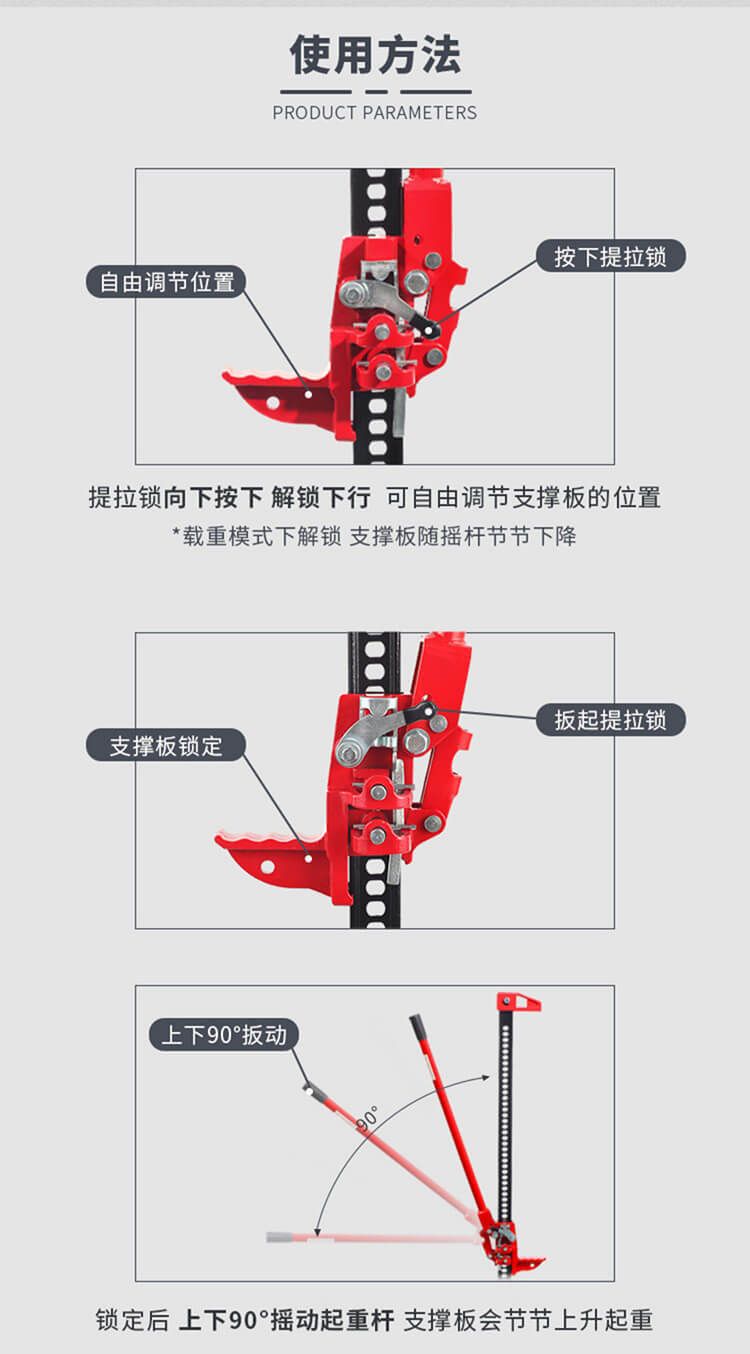 使用方法

PRODUCT PARAMETERS

自由调节位置

按下提拉锁

提拉锁向下按下 解锁下行 可自由调节支撑板的位置

*载重模式下解锁 支撑板随摇杆节节下降

支撑板锁定

扳起提拉锁

上下90°扳动

90°

锁定后 上下90°摇动起重杆 支撑板会节节上升起重