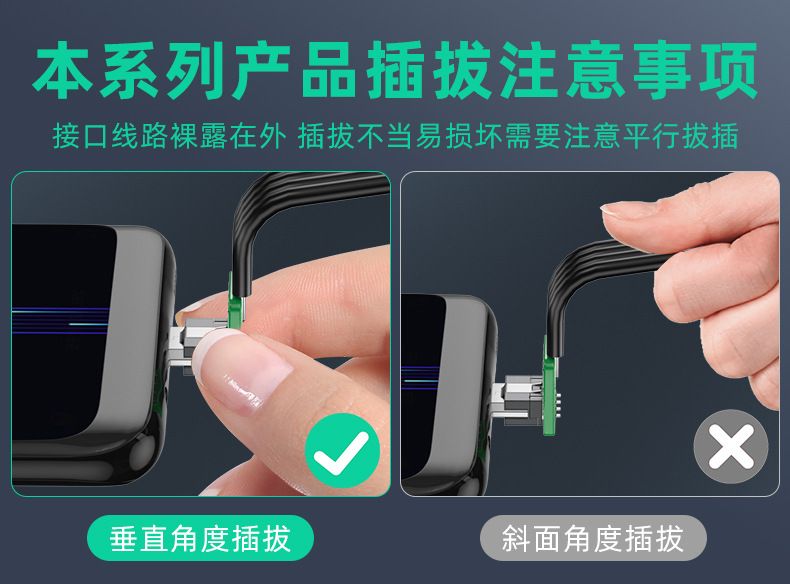 本系列产品插拔注意事项

接口线路裸露在外 插拔不当易损坏需要注意平行拔插

垂直角度插拔

斜面角度插拔