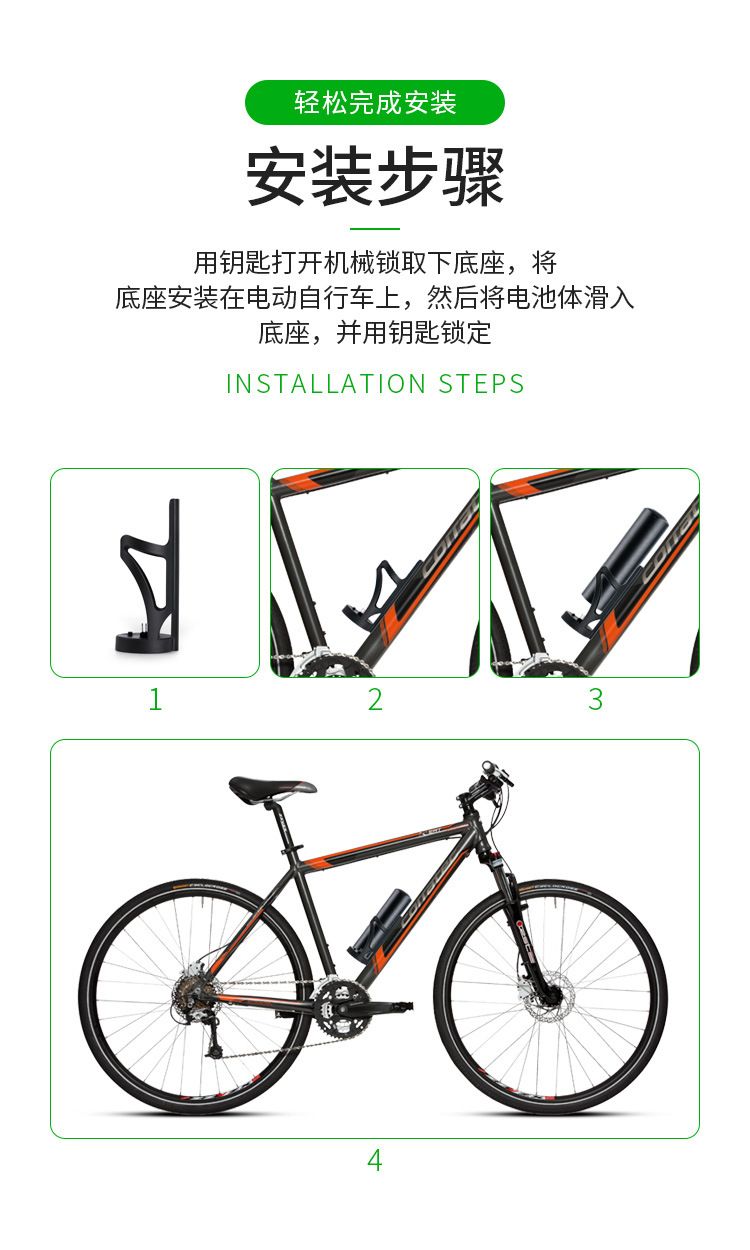 轻松完成安装

安装步骤

用钥匙打开机械锁取下底座，将底座安装在电动自行车上，然后将电池体滑入底座，并用钥匙锁定

INSTALLATION STEPS

1

2

3

4