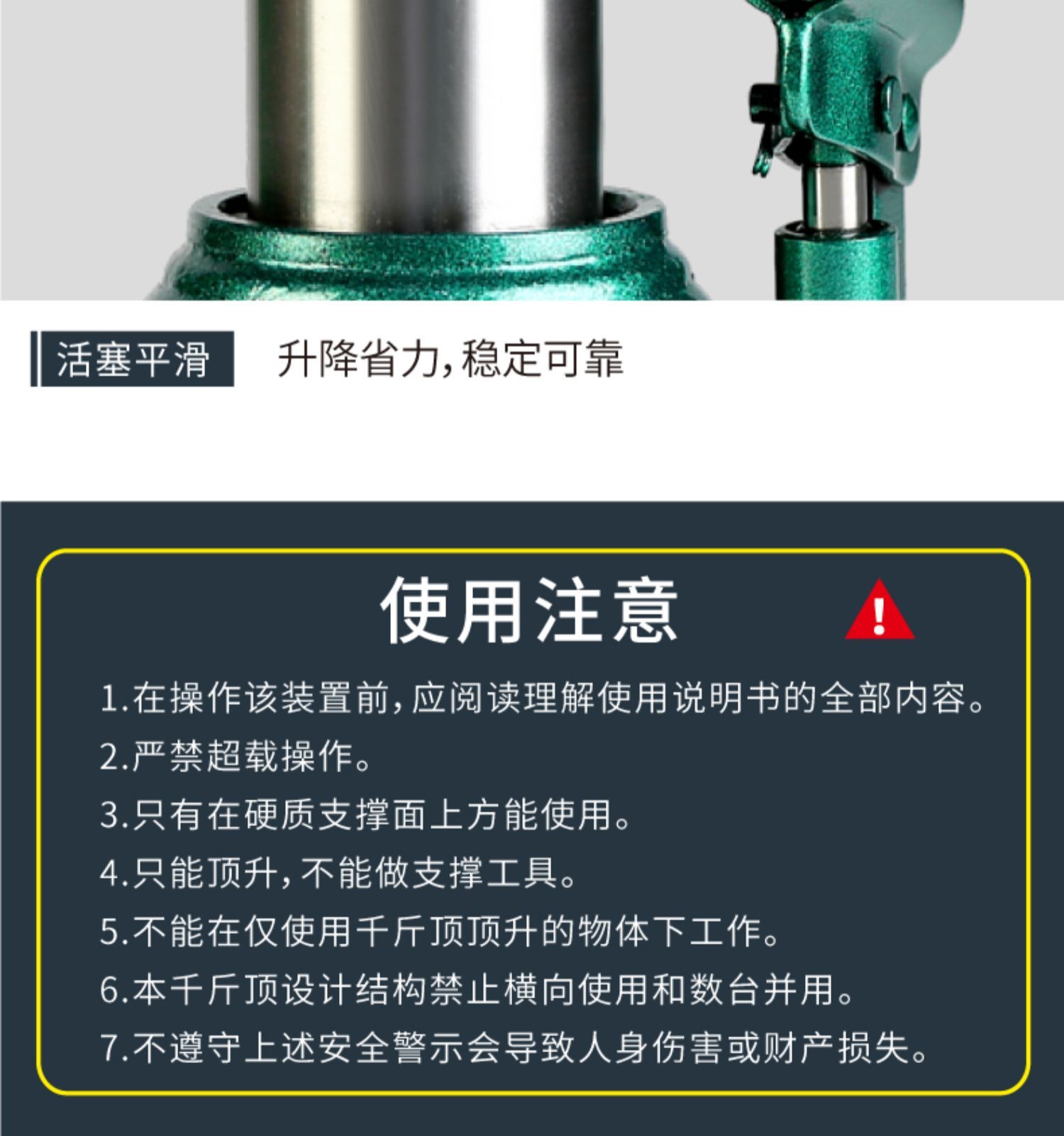 活塞平滑

升降省力,稳定可靠

使用注意

!

1.在操作该装置前,应阅读理解使用说明书的全部内容。
2.严禁超载操作。
3.只有在硬质支撑面上方能使用。
4.只能顶升,不能做支撑工具。
5.不能在仅使用千斤顶顶升的物体下工作。
6.本千斤顶设计结构禁止横向使用和数台并用。
7.不遵守上述安全警示会导致人身伤害或财产损失。