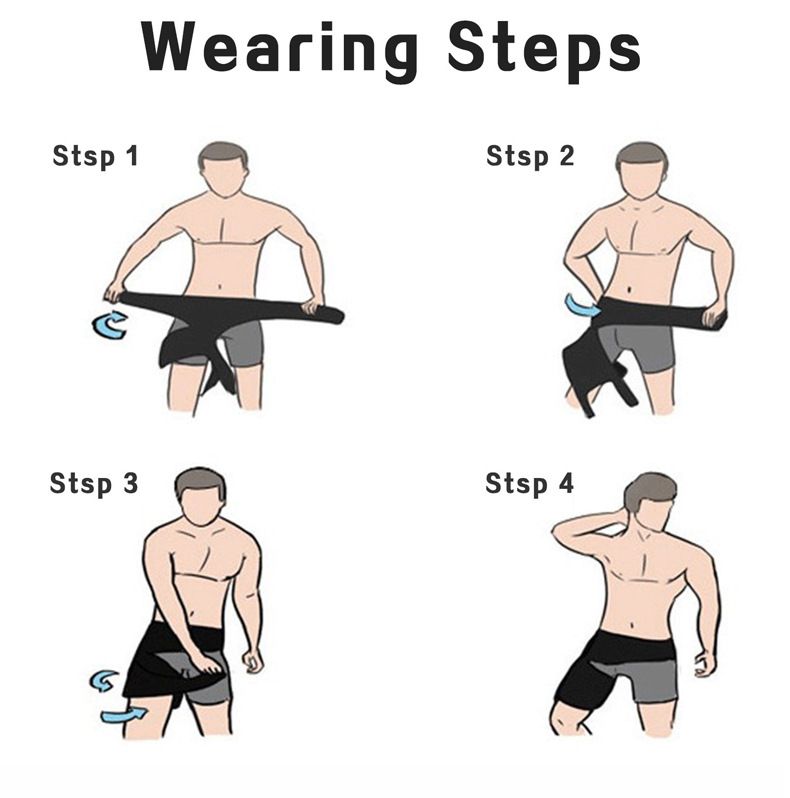 Wearing Steps

Stsp 1

Stsp 2

Stsp 3

Stsp 4