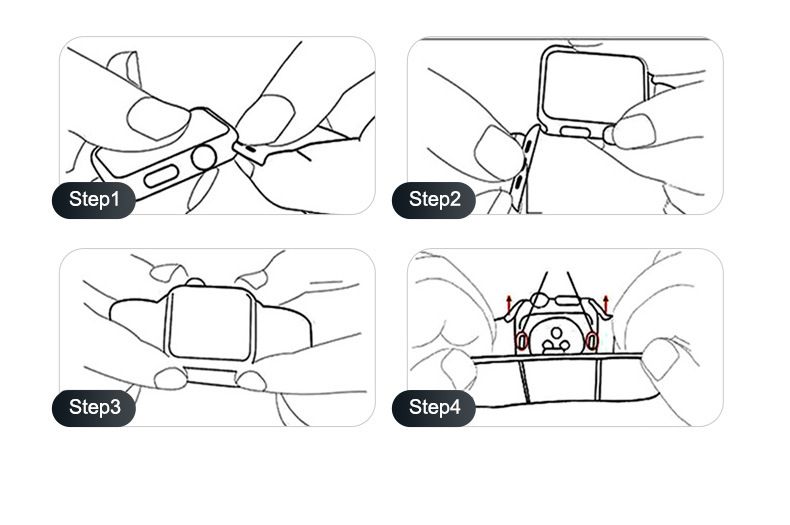 Step1

Step2

Step3

Step4