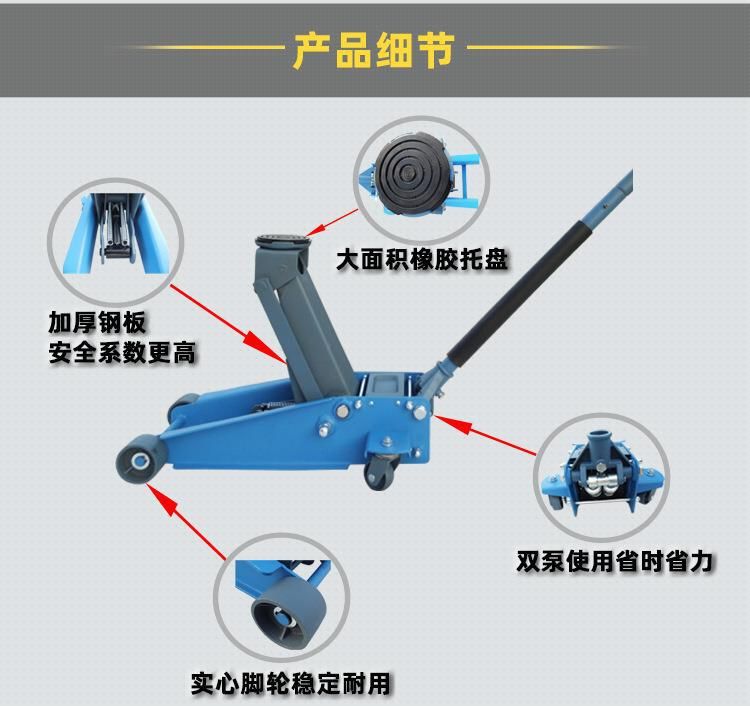 产品细节

大面积橡胶托盘

加厚钢板
安全系数更高

双泵使用省时省力

实心脚轮稳定耐用