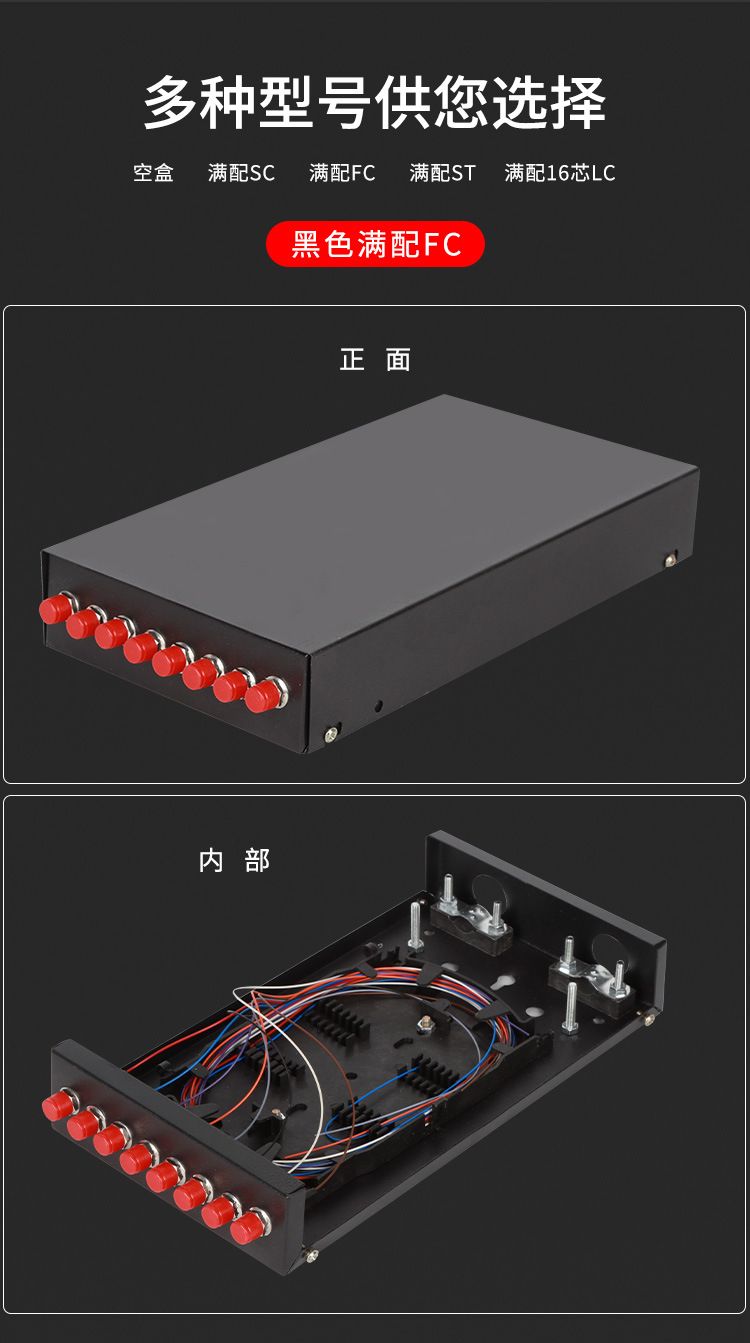 多种型号供您选择

空盒　满配SC　满配FC　满配ST　满配16芯LC

黑色满配FC

正 面

内 部