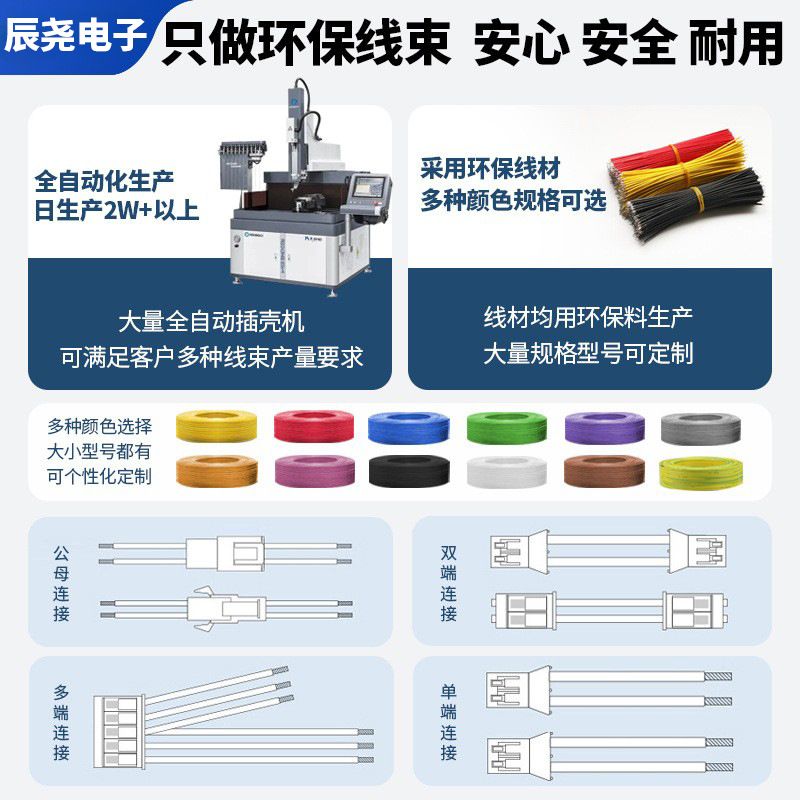 辰尧电子 只做环保线束 安心 安全 耐用

全自动化生产
日生产2W+以上

大量全自动插壳机
可满足客户多种线束产量要求

采用环保线材
多种颜色规格可选

线材均用环保料生产
大量规格型号可定制

多种颜色选择
大小型号都有
可个性化定制

公母连接

双端连接

多端连接

单端连接