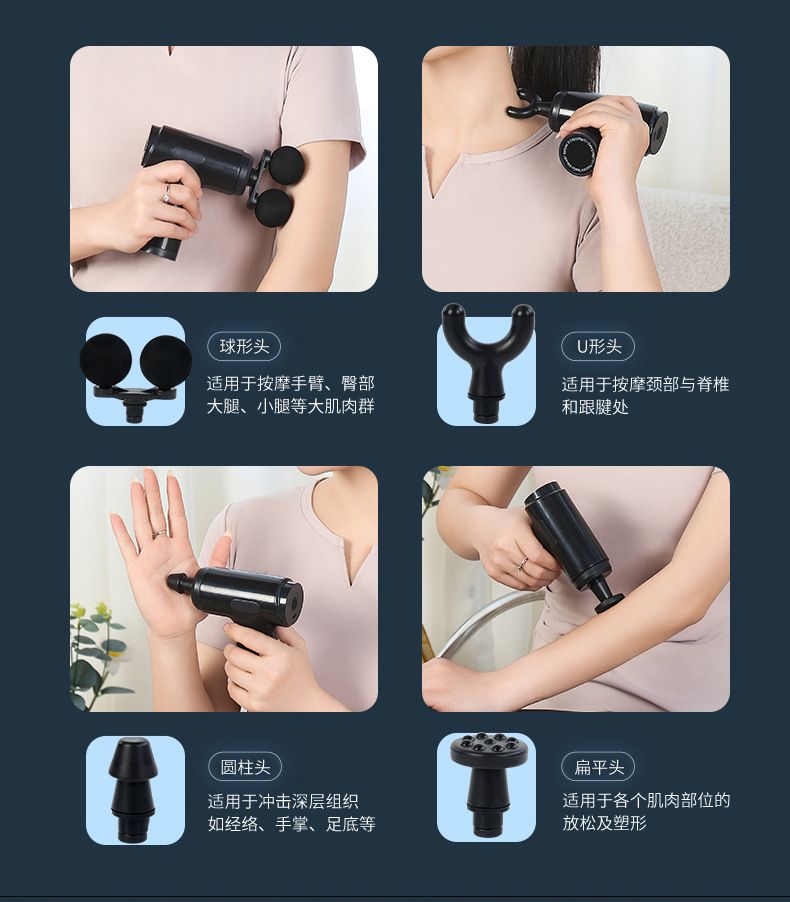 球形头

适用于按摩手臂、臀部大腿、小腿等大肌肉群

U形头

适用于按摩颈部与脊椎和跟腱处

圆柱头

适用于冲击深层组织如经络、手掌、足底等

扁平头

适用于各个肌肉部位的放松及塑形