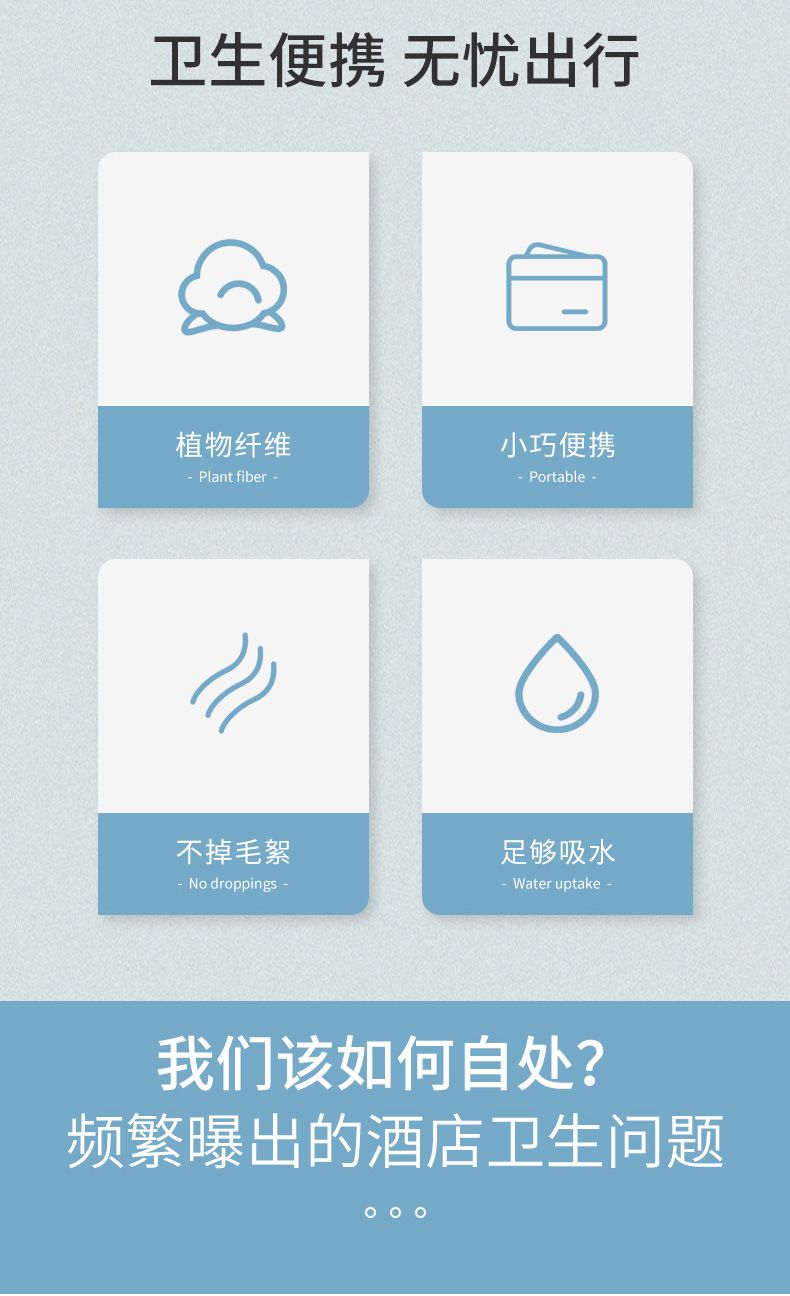 卫生便携 无忧出行

植物纤维
- Plant fiber -

小巧便携
- Portable -

不掉毛絮
- No droppings -

足够吸水
- Water uptake -

我们该如何自处?
频繁曝出的酒店卫生问题