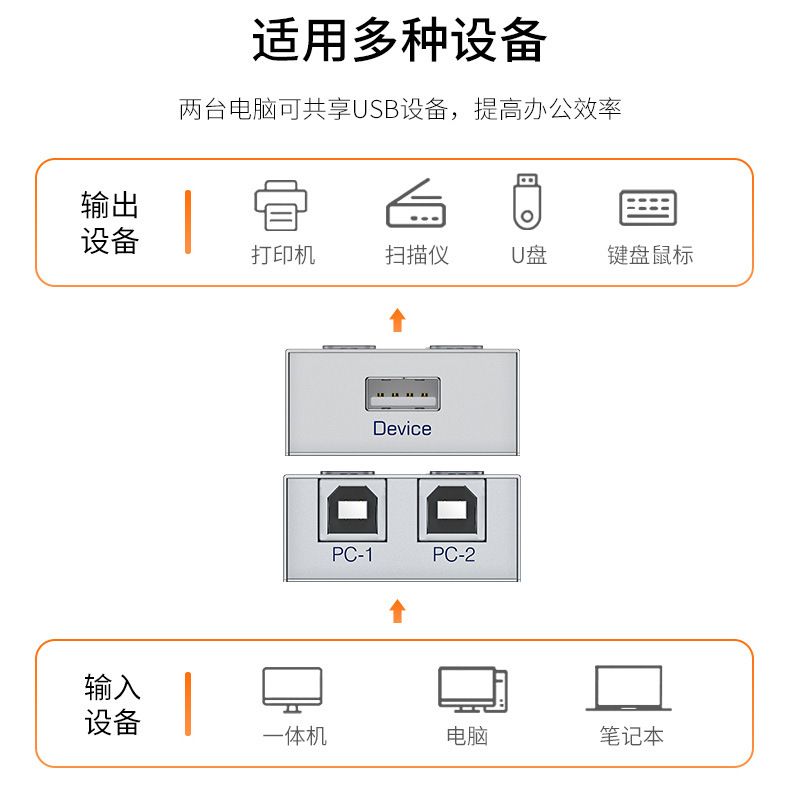 适用多种设备

两台电脑可共享USB设备，提高办公效率

输出设备

打印机

扫描仪

U盘

键盘鼠标

Device

PC-1

PC-2

输入设备

一体机

电脑

笔记本