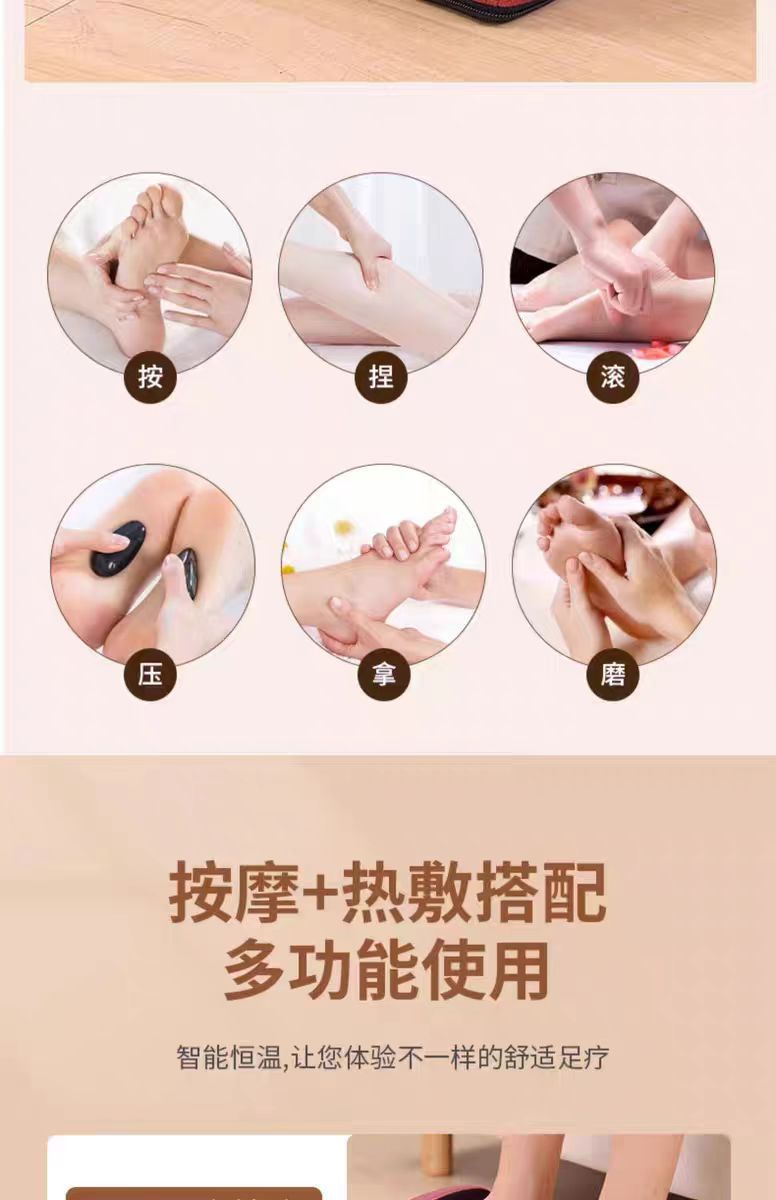 按

捏

滚

压

拿

磨

按摩+热敷搭配
多功能使用

智能恒温,让您体验不一样的舒适足疗