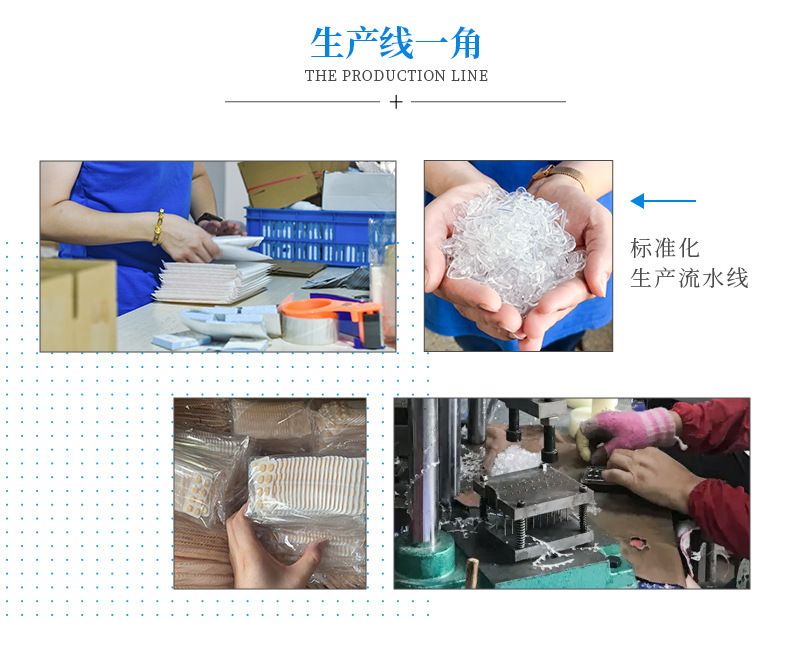 生产线一角
THE PRODUCTION LINE
+

标准化
生产流水线