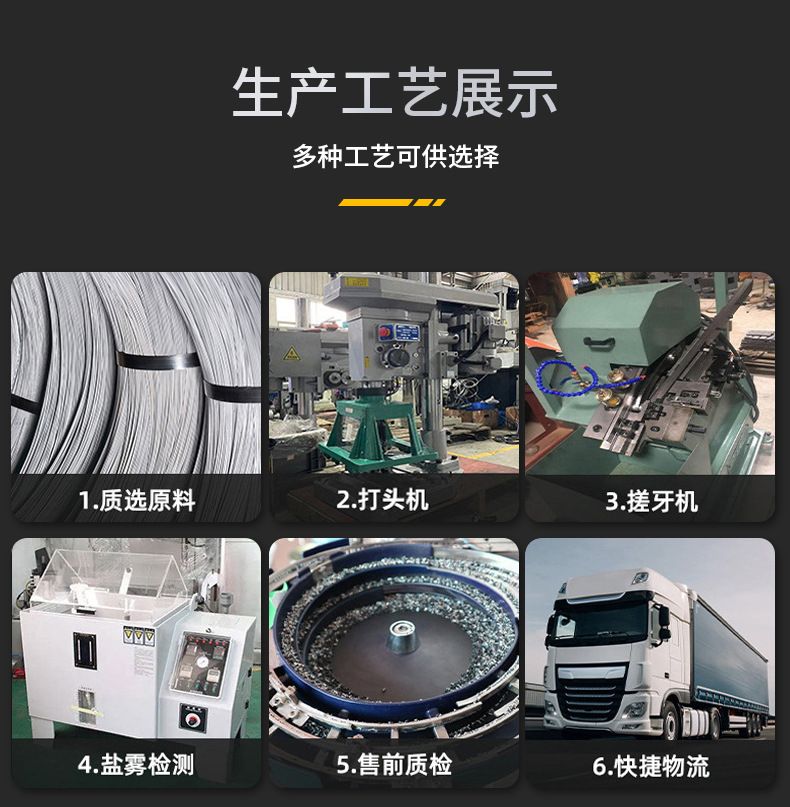 生产工艺展示

多种工艺可供选择

1.质选原料

2.打头机

3.搓牙机

4.盐雾检测

5.售前质检

6.快捷物流