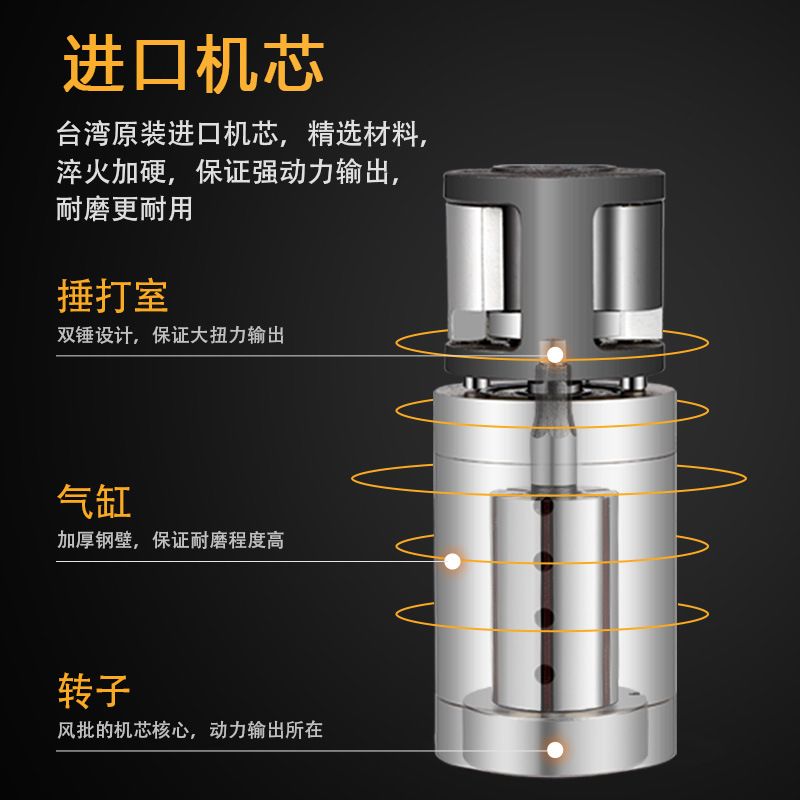 进口机芯

台湾原装进口机芯，精选材料，淬火加硬，保证强动力输出，耐磨更耐用

捶打室

双锤设计，保证大扭力输出

气缸

加厚钢壁，保证耐磨程度高

转子

风批的机芯核心，动力输出所在