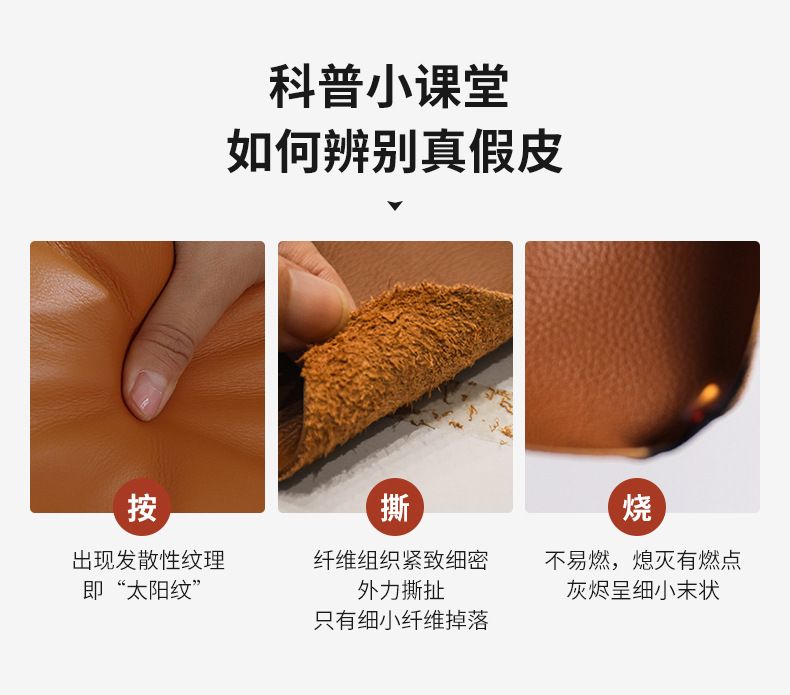 科普小课堂
如何辨别真假皮

按
出现发散性纹理
即“太阳纹”

撕
纤维组织紧致细密
外力撕扯
只有细小纤维掉落

烧
不易燃，熄灭有燃点
灰烬呈细小末状