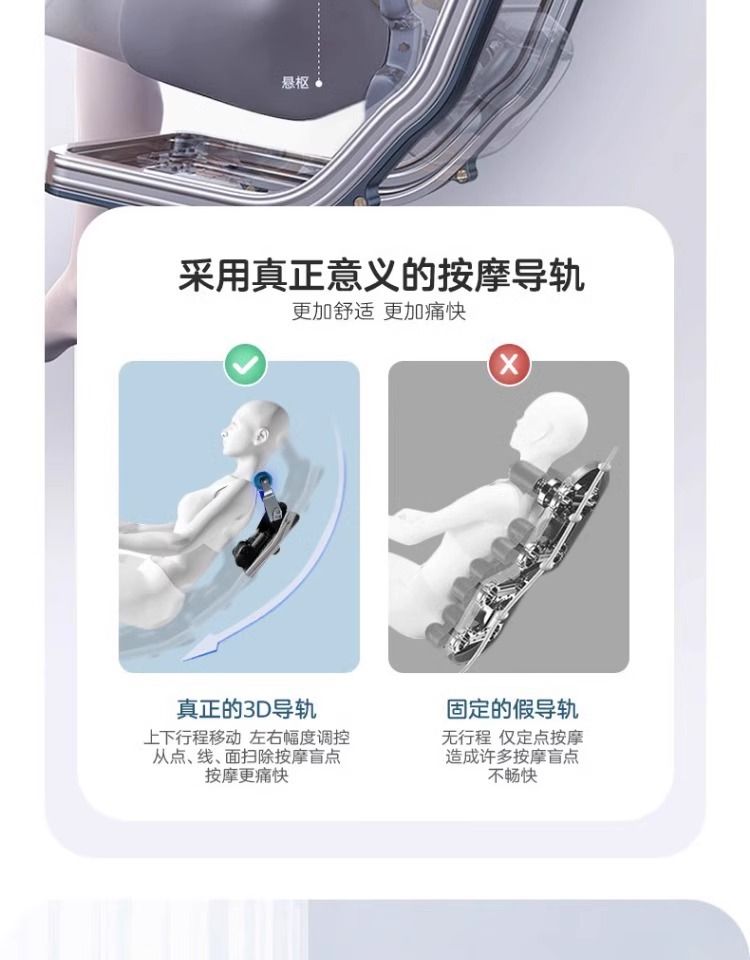 悬枢

采用真正意义的按摩导轨
更加舒适 更加痛快

真正的3D导轨
上下行程移动 左右幅度调控
从点、线、面扫除按摩盲点
按摩更痛快

固定的假导轨
无行程 仅定点按摩
造成许多按摩盲点
不畅快