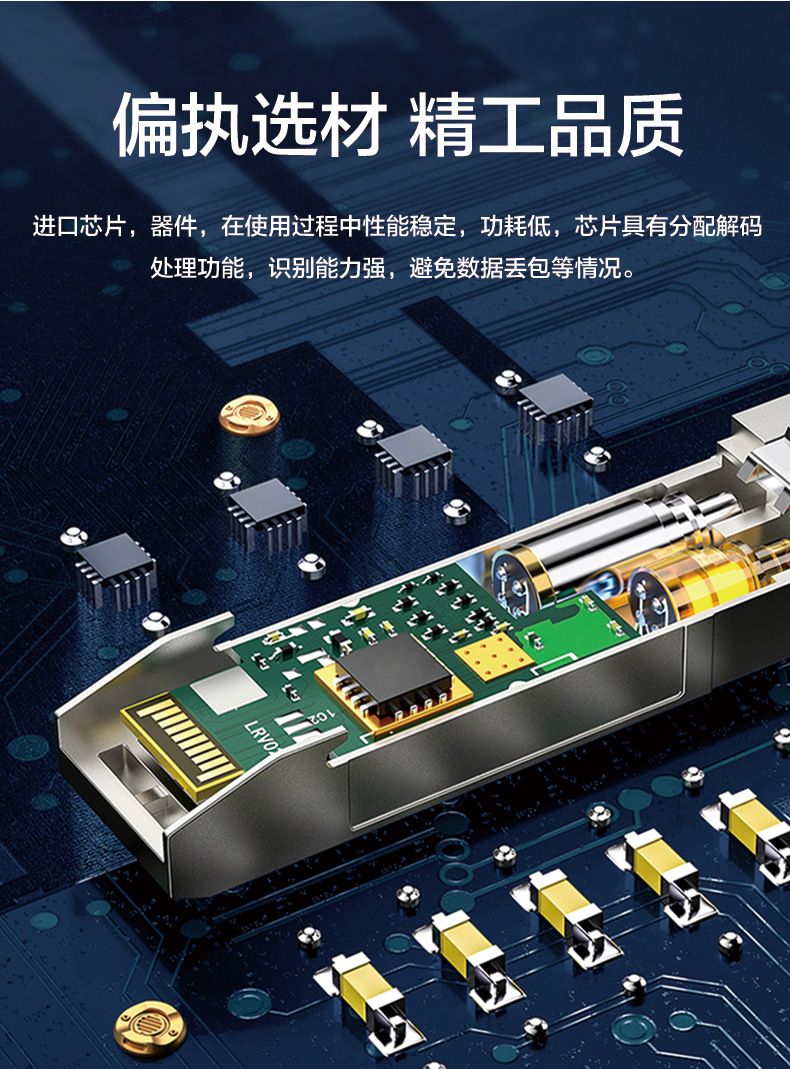 偏执选材 精工品质

进口芯片，器件，在使用过程中性能稳定，功耗低，芯片具有分配解码处理功能，识别能力强，避免数据丢包等情况。

LRVO

102