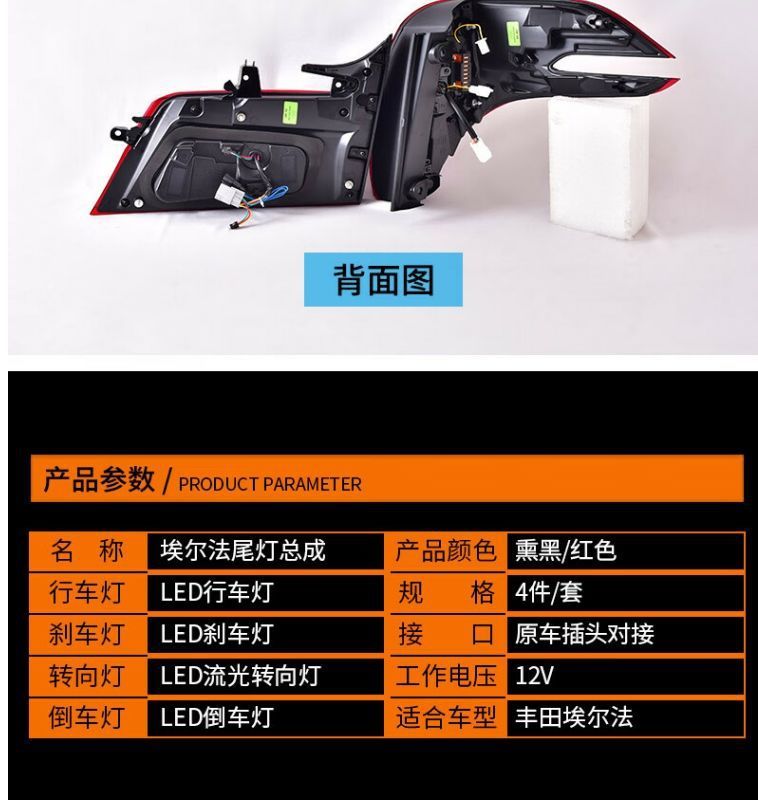 背面图

产品参数 / PRODUCT PARAMETER

| 名　称 | 埃尔法尾灯总成 | 产品颜色 | 熏黑/红色 |
|---|---|---|---|
| 行车灯 | LED行车灯 | 规　格 | 4件/套 |
| 刹车灯 | LED刹车灯 | 接　口 | 原车插头对接 |
| 转向灯 | LED流光转向灯 | 工作电压 | 12V |
| 倒车灯 | LED倒车灯 | 适合车型 | 丰田埃尔法 |