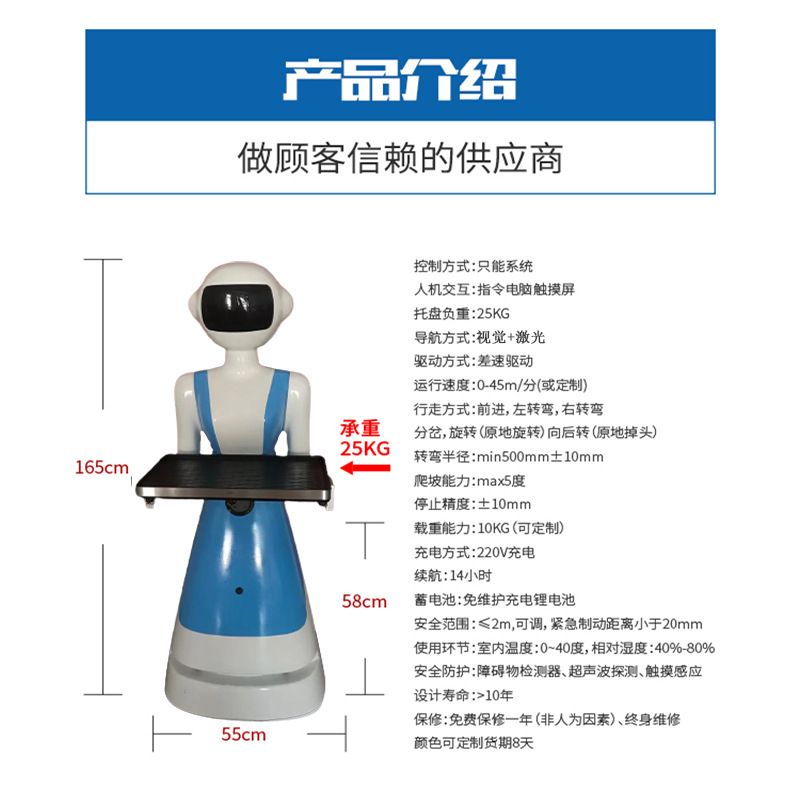 产品介绍

做顾客信赖的供应商

165cm

承重
25KG

58cm

55cm

控制方式:只能系统
人机交互:指令电脑触摸屏
托盘负重:25KG
导航方式:视觉+激光
驱动方式:差速驱动
运行速度:0-45m/分(或定制)
行走方式:前进,左转弯,右转弯
分岔,旋转(原地旋转)向后转(原地掉头)
转弯半径:min500mm±10mm
爬坡能力:max5度
停止精度:±10mm
载重能力:10KG(可定制)
充电方式:220V充电
续航:14小时
蓄电池:免维护充电锂电池
安全范围:≤2m,可调,紧急制动距离小于20mm
使用环节:室内温度:0~40度,相对湿度:40%-80%
安全防护:障碍物检测器、超声波探测、触摸感应
设计寿命:>10年
保修:免费保修一年(非人为因素)、终身维修
颜色可定制货期8天