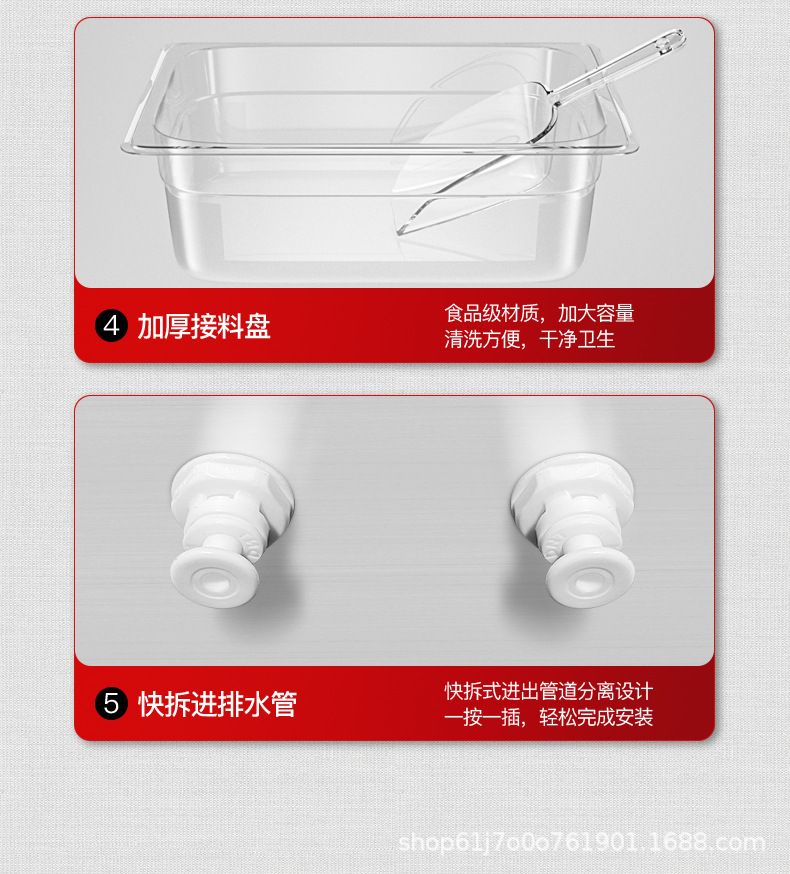 4 加厚接料盘

食品级材质，加大容量
清洗方便，干净卫生

5 快拆进排水管

快拆式进出管道分离设计
一按一插，轻松完成安装

shop61j7o0o761901.1688.com