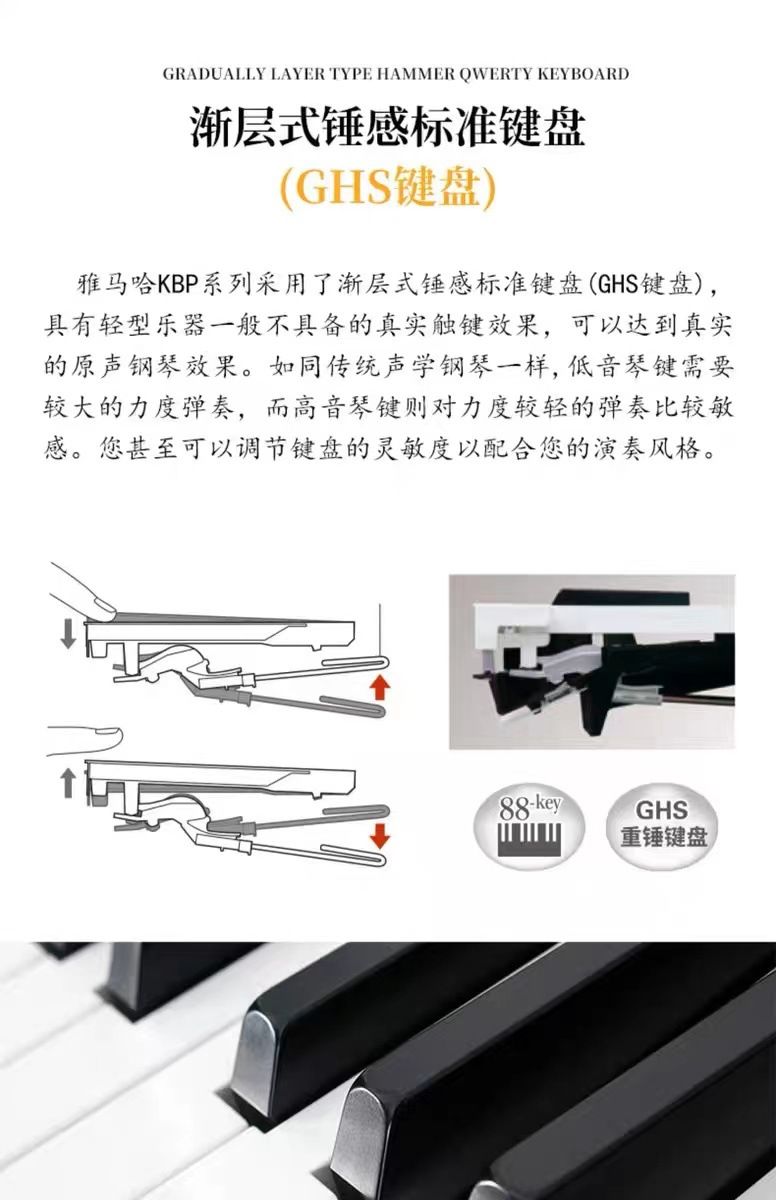 GRADUALLY LAYER TYPE HAMMER QWERTY KEYBOARD

渐层式锤感标准键盘

(GHS键盘)

雅马哈KBP系列采用了渐层式锤感标准键盘(GHS键盘)，具有轻型乐器一般不具备的真实触键效果，可以达到真实的原声钢琴效果。如同传统声学钢琴一样，低音琴键需要较大的力度弹奏，而高音琴键则对力度较轻的弹奏比较敏感。您甚至可以调节键盘的灵敏度以配合您的演奏风格。

88-key

GHS
重锤键盘